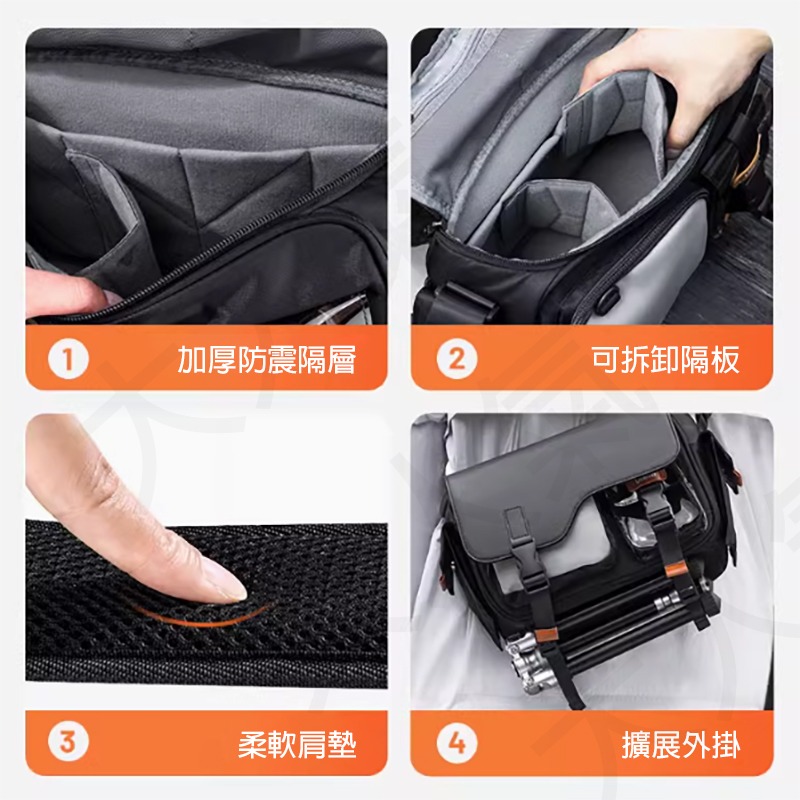 1 加厚防震隔層

2 可拆卸隔板

3 柔軟肩墊

4 擴展外掛