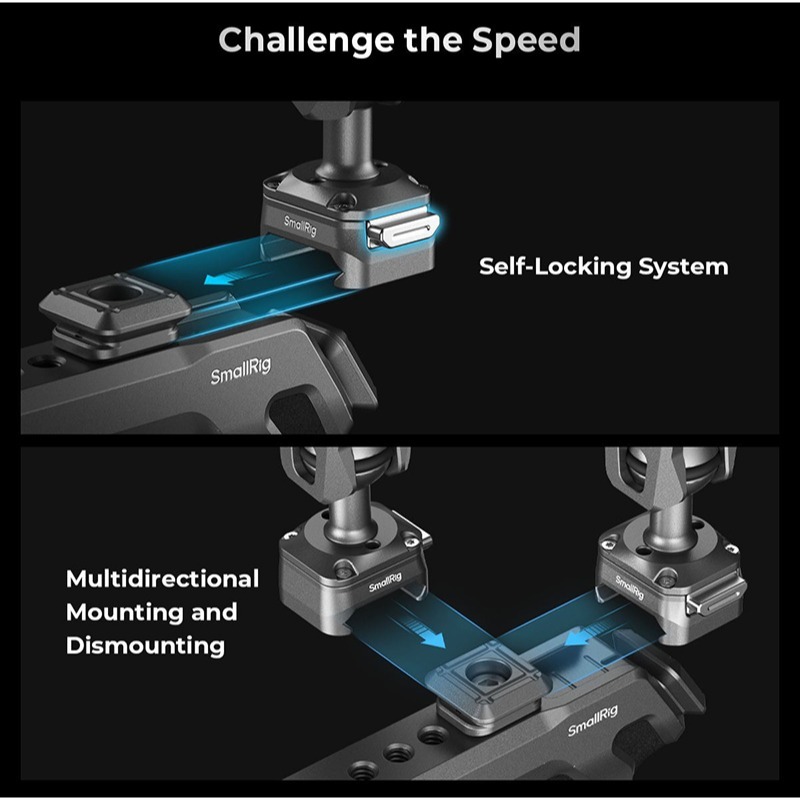 Challenge the Speed

SmallRig

Self-Locking System

SmallRig

Multidirectional Mounting and Dismounting

SmallRig

SmallRig

SmallRig