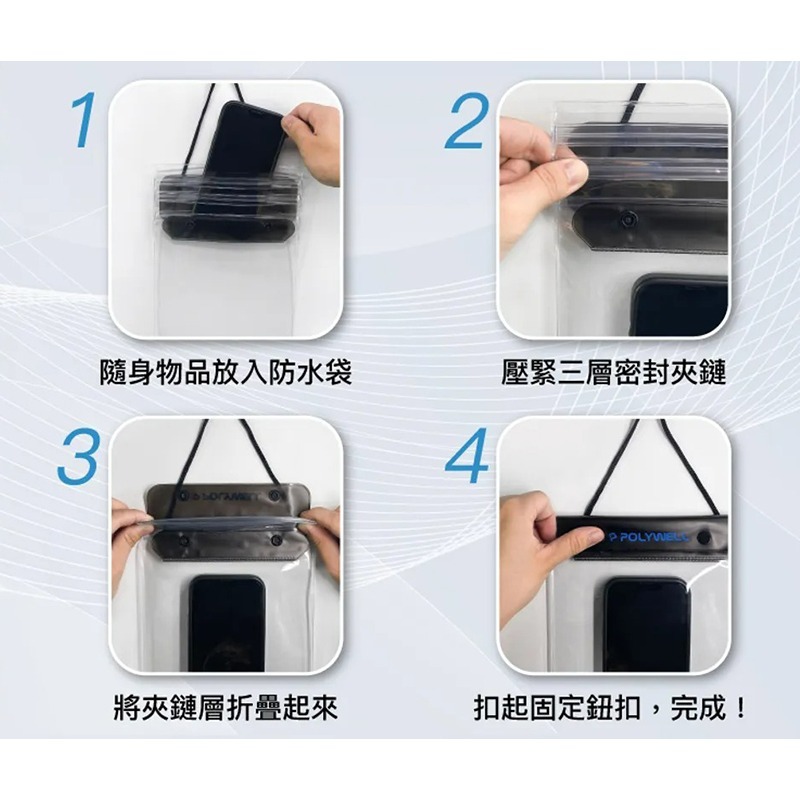 1

隨身物品放入防水袋

2

壓緊三層密封夾鏈

3

POLYWELL

將夾鏈層折疊起來

4

POLYWELL

扣起固定鈕扣，完成！