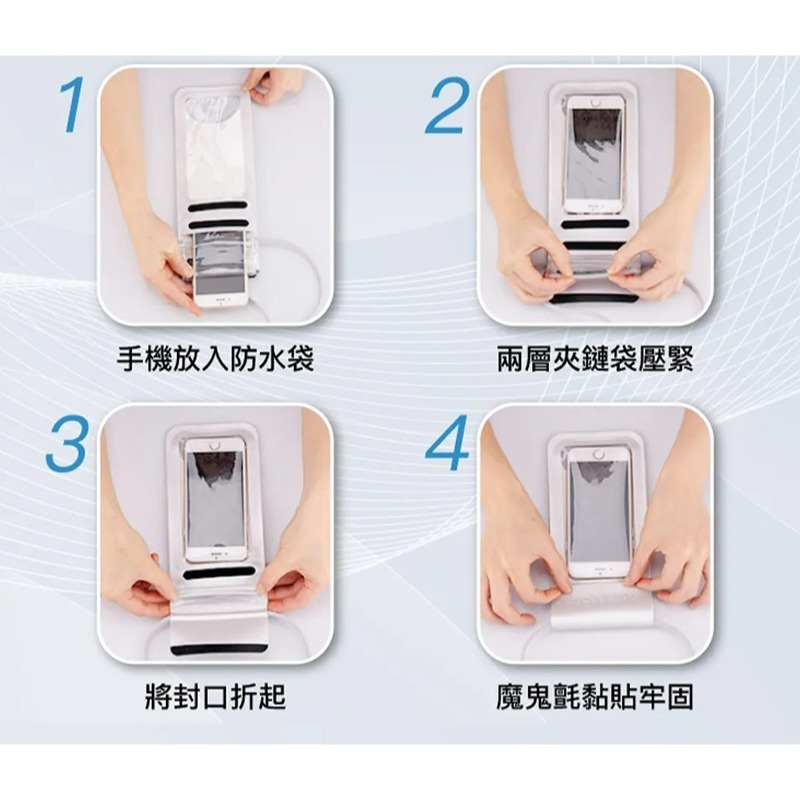 1

手機放入防水袋

2

兩層夾鏈袋壓緊

3

將封口折起

4

魔鬼氈黏貼牢固