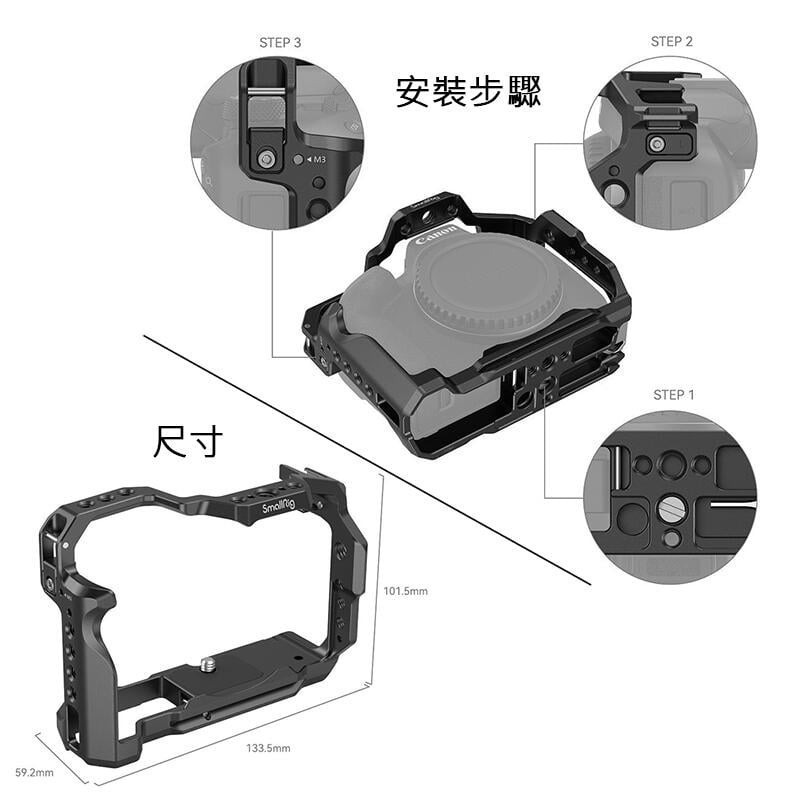 STEP 3

安裝步驟

STEP 2

M3

Canon

STEP 1

尺寸

SmallRig

101.5mm

133.5mm

59.2mm