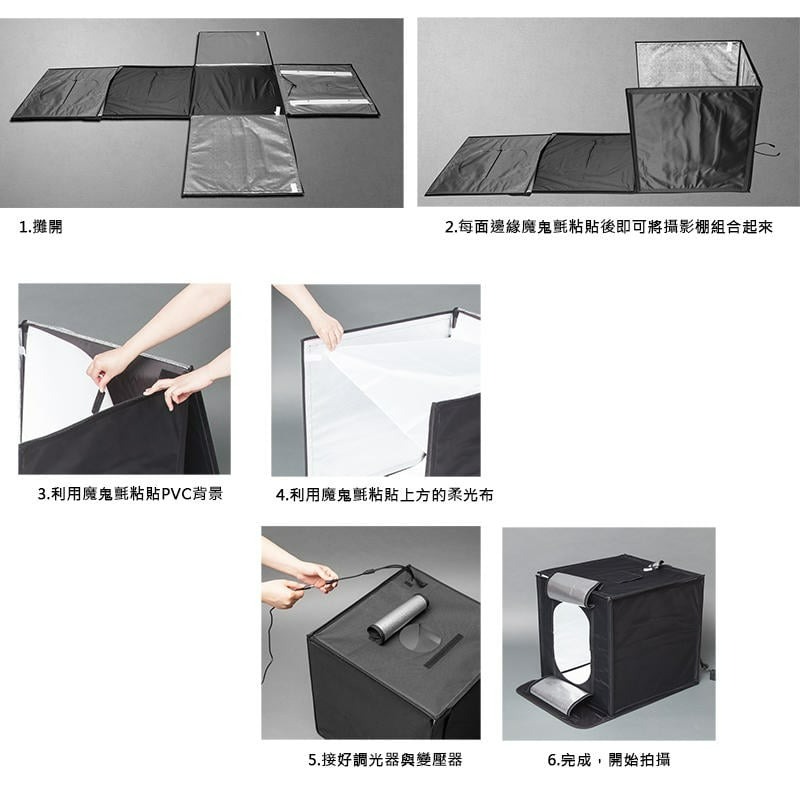 1.攤開

2.每面邊緣魔鬼氈粘貼後即可將攝影棚組合起來

3.利用魔鬼氈粘貼PVC背景

4.利用魔鬼氈粘貼上方的柔光布

5.接好調光器與變壓器

6.完成，開始拍攝