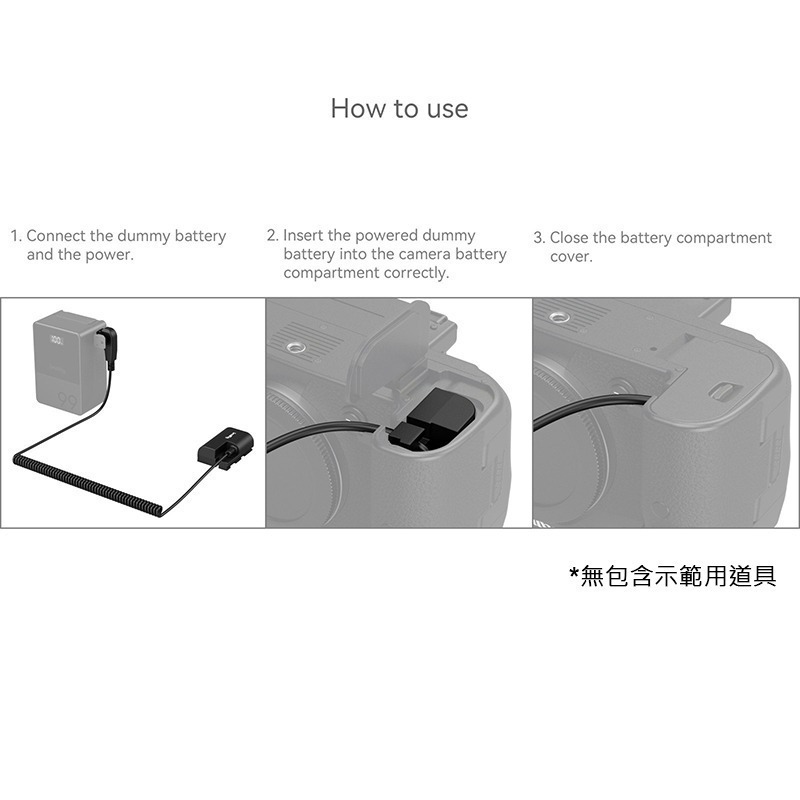 How to use

1. Connect the dummy battery and the power.

2. Insert the powered dummy battery into the camera battery compartment correctly.

3. Close the battery compartment cover.

100

*無包含示範用道具