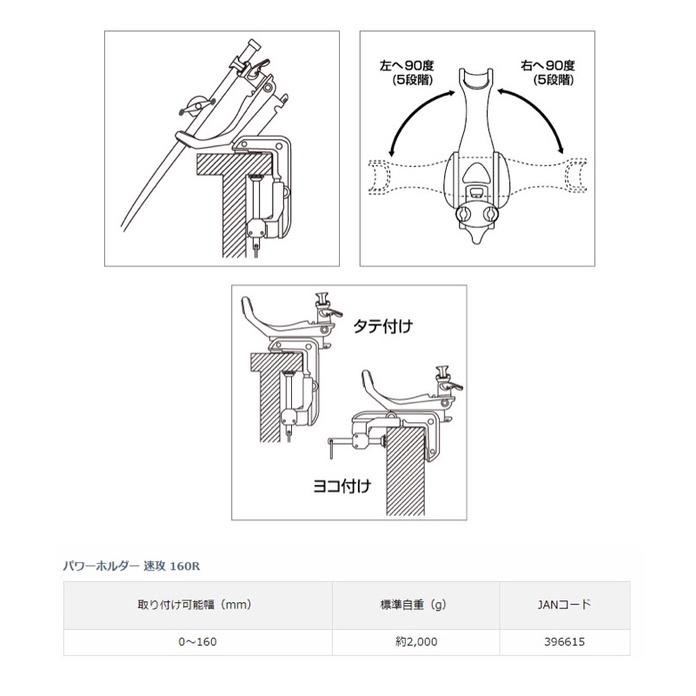 左へ90度
(5段階)

右へ90度
(5段階)

タテ付け

ヨコ付け

パワーホルダー 速攻 160R

| 取り付け可能幅（mm） | 標準自重（g） | JANコード |
|---|---|---|
| 0～160 | 約2,000 | 396615 |