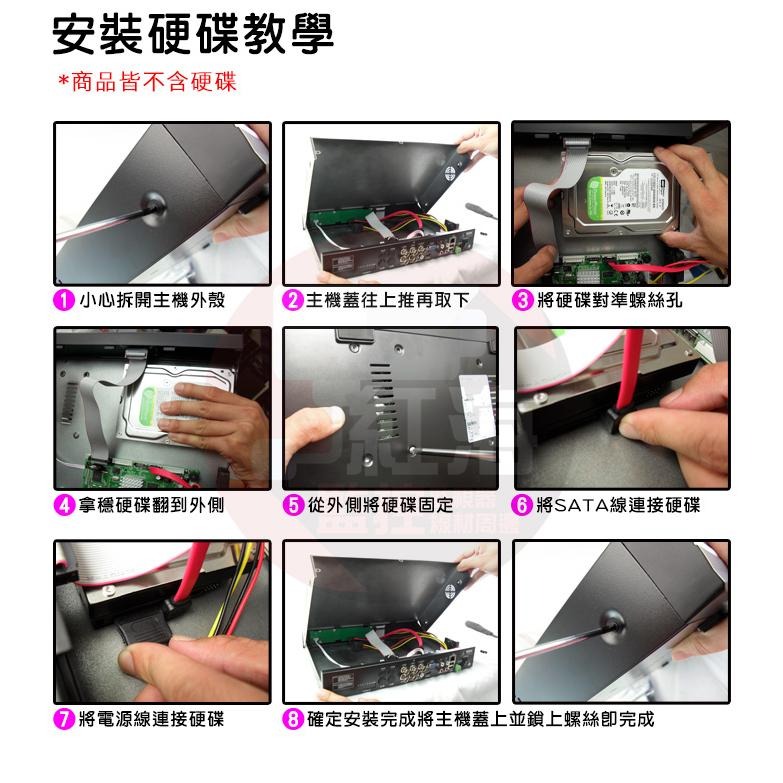 安裝硬碟教學

*商品皆不含硬碟

1 小心拆開主機外殼

2 主機蓋往上推再取下

3 將硬碟對準螺絲孔

4 拿穩硬碟翻到外側

5 從外側將硬碟固定

6 將SATA線連接硬碟

7 將電源線連接硬碟

8 確定安裝完成將主機蓋上並鎖上螺絲即完成