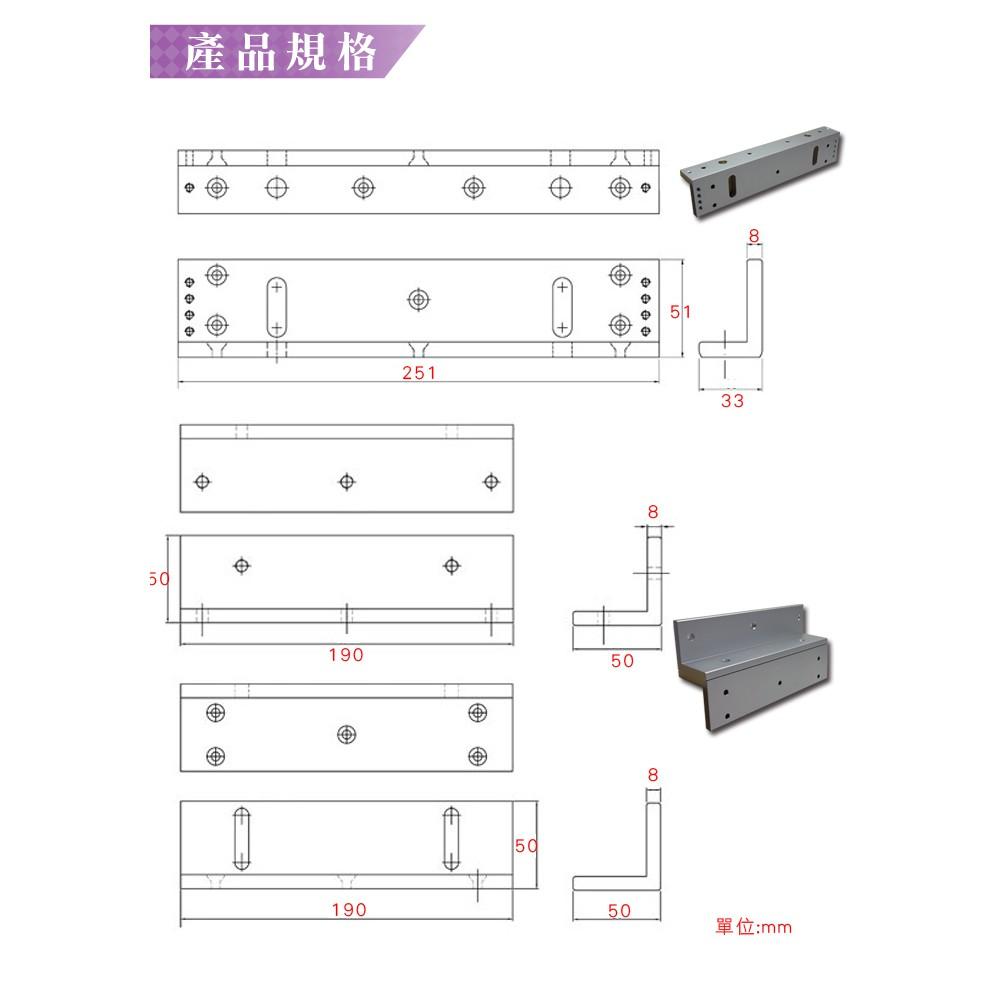 產品規格

8

51

251

33

8

50

190

50

8

50

190

50

單位:mm