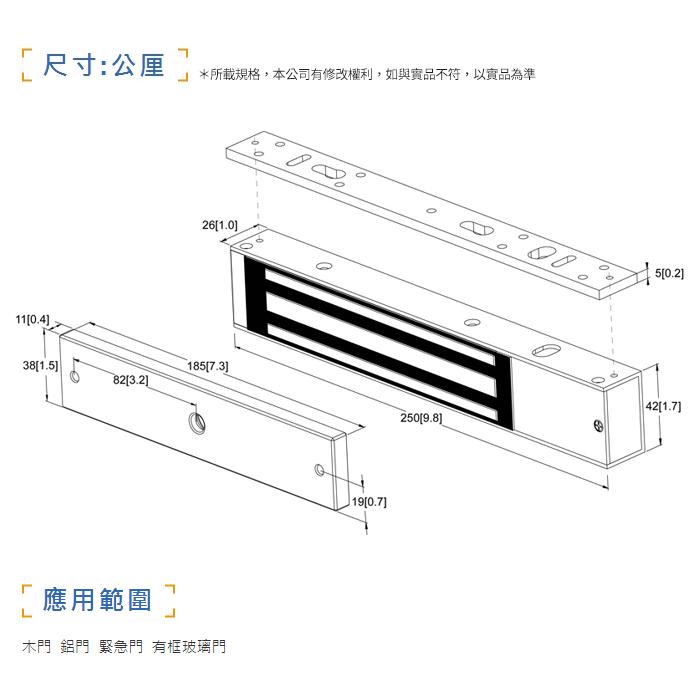 尺寸:公厘

＊所載規格，本公司有修改權利，如與實品不符，以實品為準

26[1.0]

5[0.2]

11[0.4]

38[1.5]

185[7.3]

82[3.2]

250[9.8]

42[1.7]

19[0.7]

應用範圍

木門 鋁門 緊急門 有框玻璃門