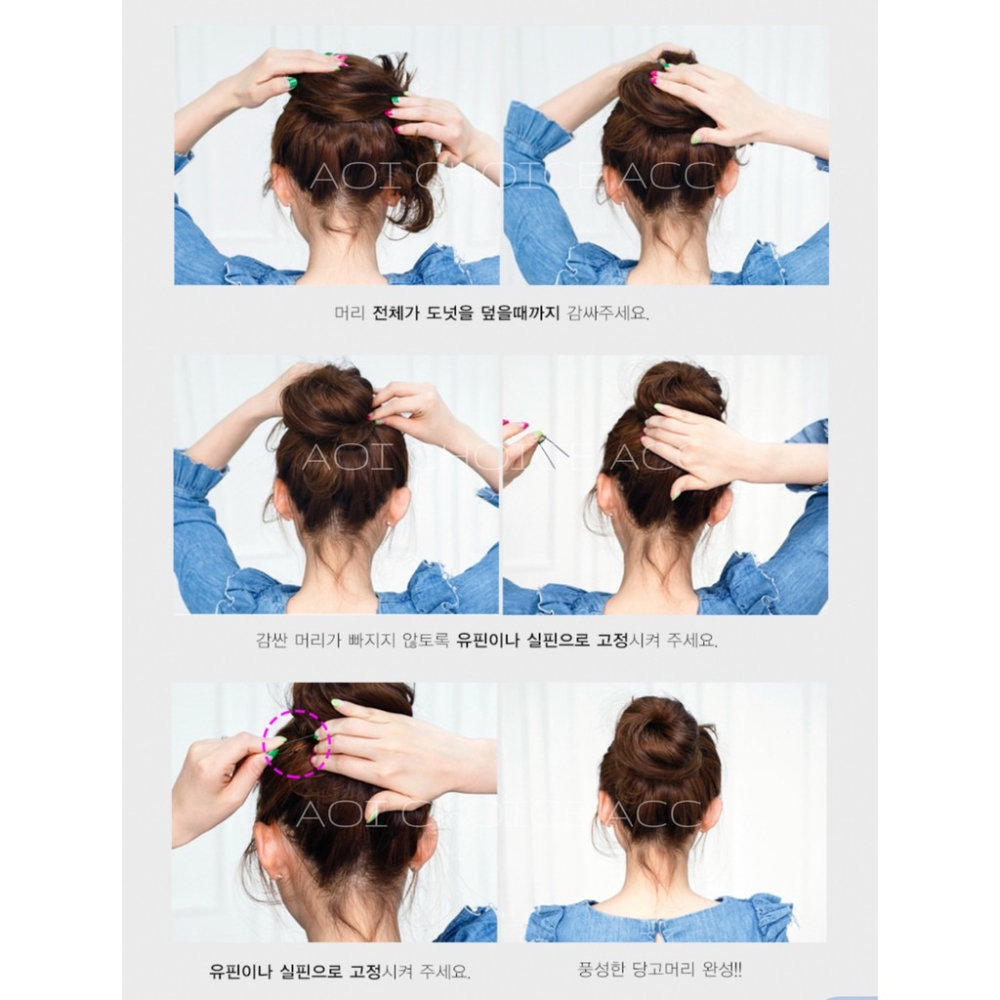 AOI CHOICE ACC

머리 전체가 도넛을 덮을때까지 감싸주세요.

AOI CHOICE ACC

감싼 머리가 빠지지 않토록 유핀이나 실핀으로 고정시켜 주세요.

AOI CHOICE ACC

유핀이나 실핀으로 고정시켜 주세요.

풍성한 당고머리 완성!!