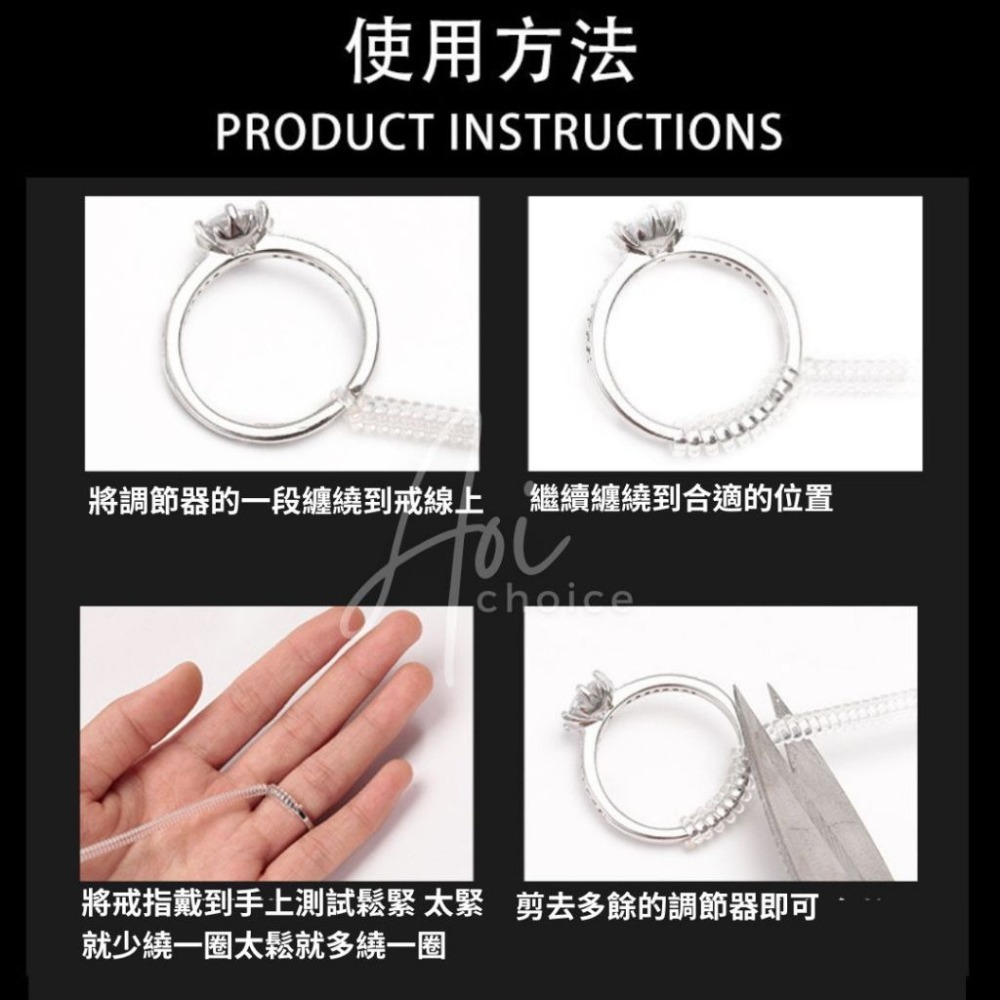 使用方法
PRODUCT INSTRUCTIONS

將調節器的一段纏繞到戒線上

繼續纏繞到合適的位置

Hoi
choice

將戒指戴到手上測試鬆緊 太緊就少繞一圈太鬆就多繞一圈

剪去多餘的調節器即可