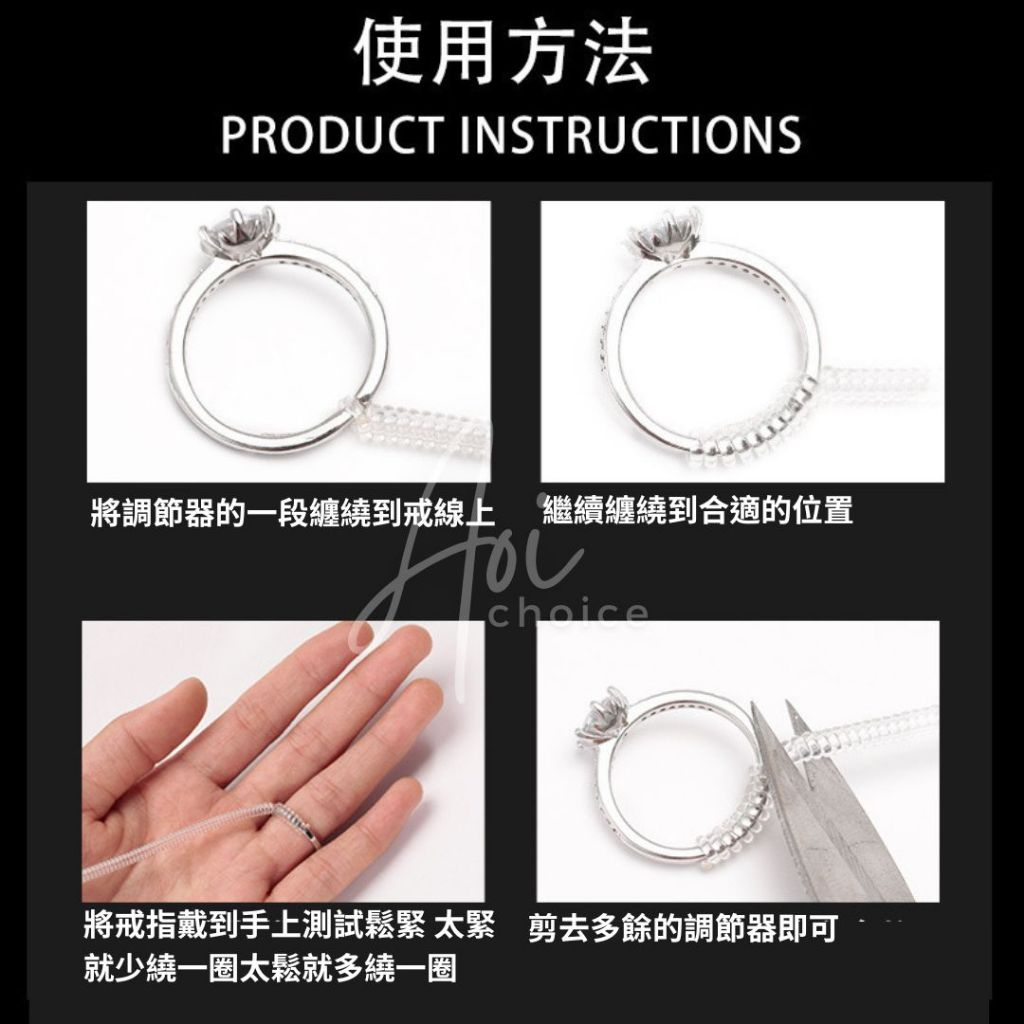 使用方法
PRODUCT INSTRUCTIONS

將調節器的一段纏繞到戒線上

繼續纏繞到合適的位置

Hoi
choice

將戒指戴到手上測試鬆緊 太緊就少繞一圈太鬆就多繞一圈

剪去多餘的調節器即可