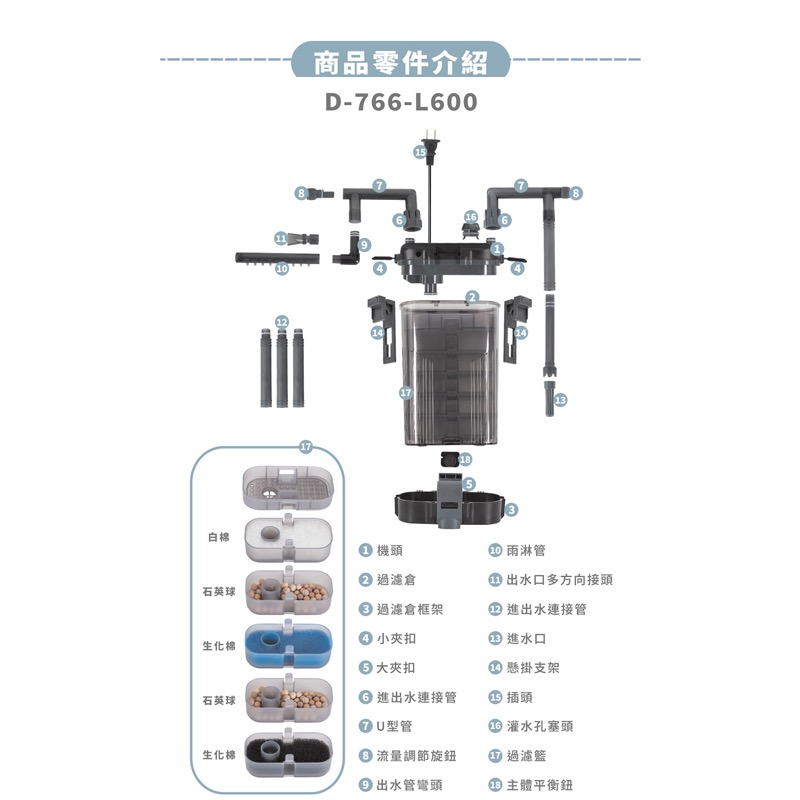 商品零件介紹

D-766-L600

15
8 7 7 8
6 16 6
11 9 1
10 4 4
2
12 14 14
17
13
17
18
5
3

白棉
石英球
生化棉
石英球
生化棉

1 機頭
2 過濾倉
3 過濾倉框架
4 小夾扣
5 大夾扣
6 進出水連接管
7 U型管
8 流量調節旋鈕
9 出水管彎頭

10 雨淋管
11 出水口多方向接頭
12 進出水連接管
13 進水口
14 懸掛支架
15 插頭
16 灌水孔塞頭
17 過濾籃
18 主體平衡鈕