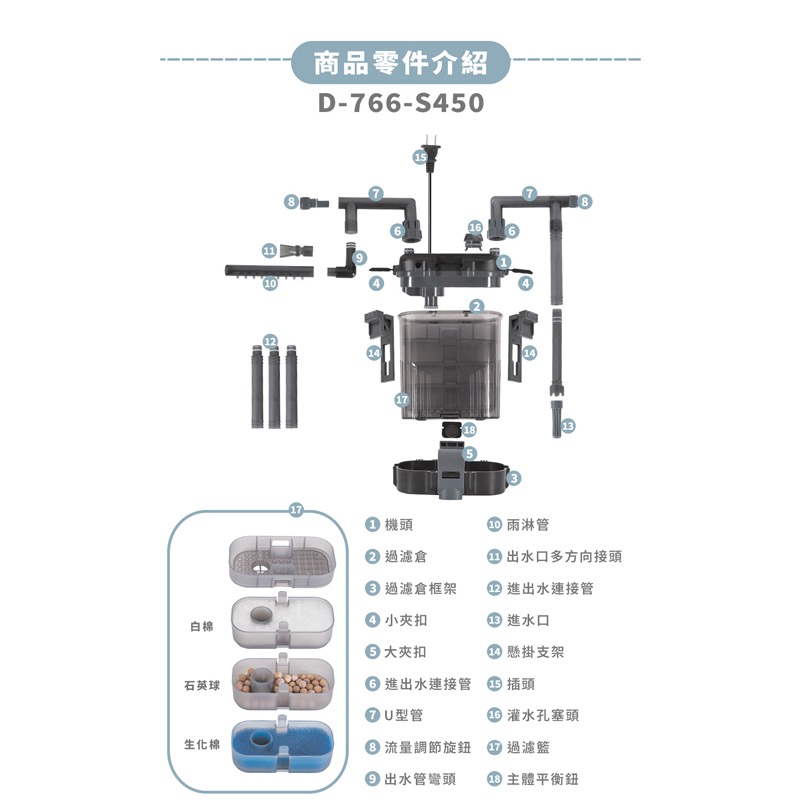 商品零件介紹
D-766-S450

15
8 7 7 8
6 16 6
11 9 1
10 4 4
2
12
14 14
17
18 13
5
3

17
白棉
石英球
生化棉

1 機頭
2 過濾倉
3 過濾倉框架
4 小夾扣
5 大夾扣
6 進出水連接管
7 U型管
8 流量調節旋鈕
9 出水管彎頭

10 雨淋管
11 出水口多方向接頭
12 進出水連接管
13 進水口
14 懸掛支架
15 插頭
16 灌水孔塞頭
17 過濾籃
18 主體平衡鈕