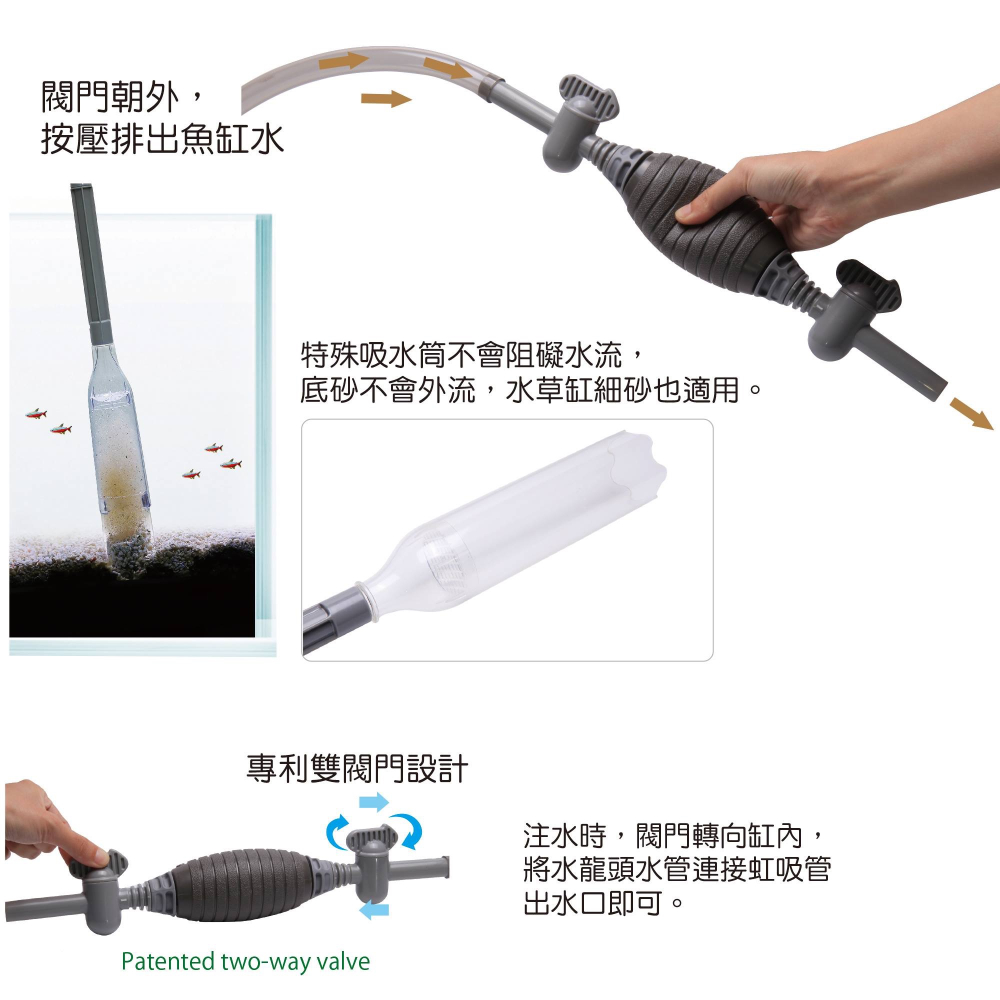 閥門朝外，
按壓排出魚缸水

特殊吸水筒不會阻礙水流，
底砂不會外流，水草缸細砂也適用。

專利雙閥門設計

注水時，閥門轉向缸內，
將水龍頭水管連接虹吸管
出水口即可。

Patented two-way valve