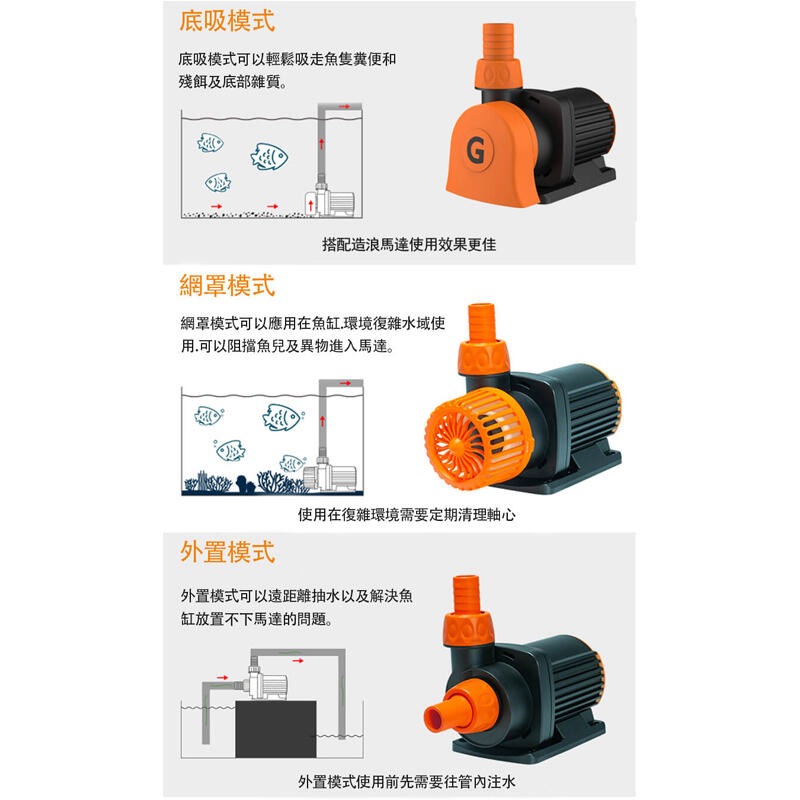 底吸模式

底吸模式可以輕鬆吸走魚隻糞便和殘餌及底部雜質。

G

搭配造浪馬達使用效果更佳

網罩模式

網罩模式可以應用在魚缸.環境復雜水域使用.可以阻擋魚兒及異物進入馬達。

使用在復雜環境需要定期清理軸心

外置模式

外置模式可以遠距離抽水以及解決魚缸放置不下馬達的問題。

外置模式使用前先需要往管內注水