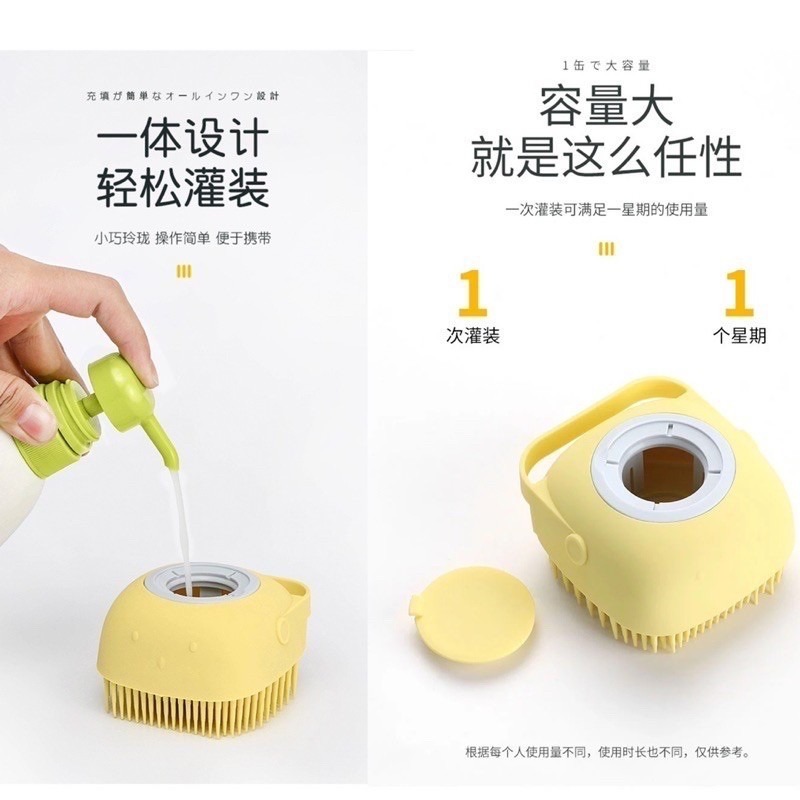 充填が簡単なオールインワン設計

一体设计
轻松灌装

小巧玲珑 操作简单 便于携带

1缶で大容量

容量大
就是这么任性

一次灌装可满足一星期的使用量

1
次灌装

1
个星期

根据每个人使用量不同，使用时长也不同，仅供参考。