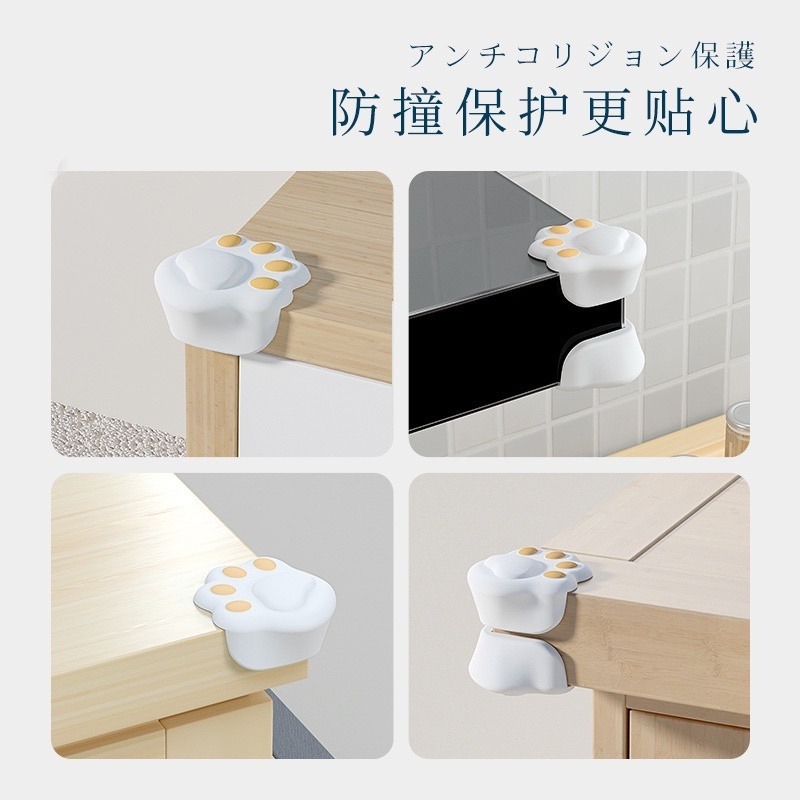 アンチコリジョン保護

防撞保护更贴心