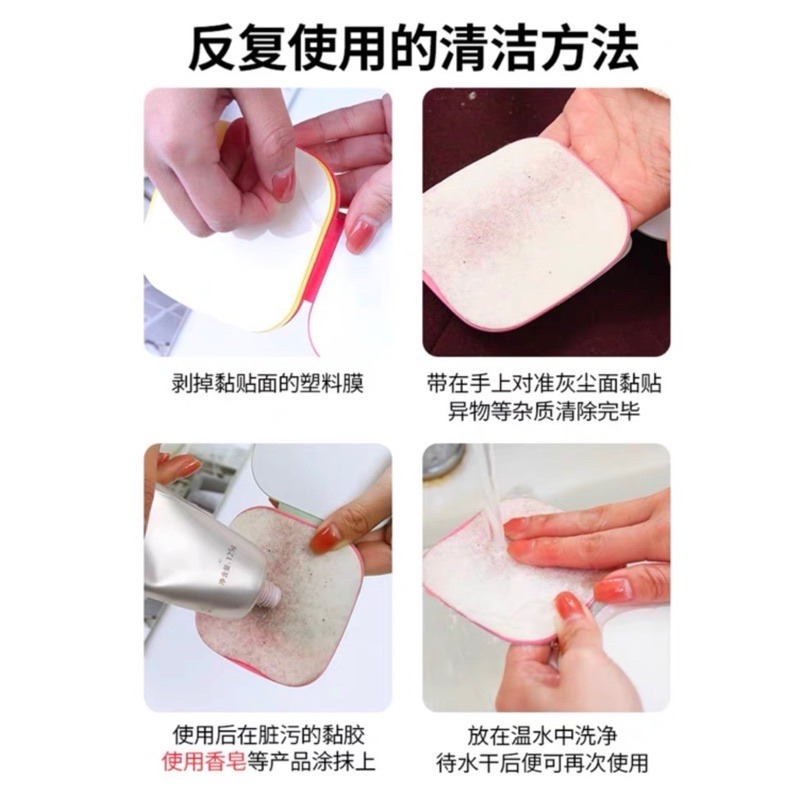 反复使用的清洁方法

剥掉黏贴面的塑料膜

带在手上对准灰尘面黏贴
异物等杂质清除完毕

净含量：125g

使用后在脏污的黏胶
使用香皂等产品涂抹上

放在温水中洗净
待水干后便可再次使用