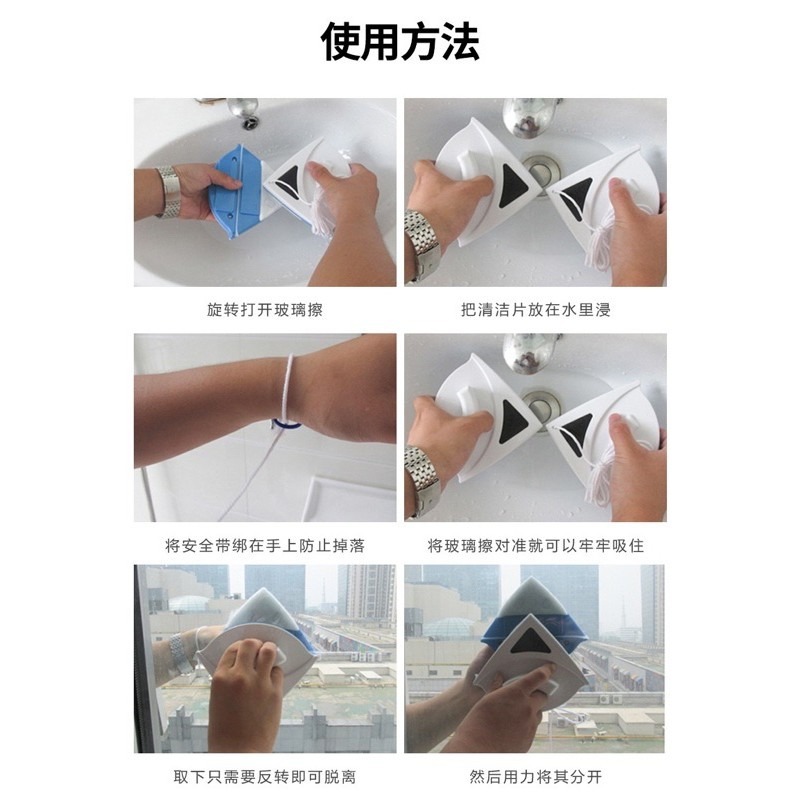 使用方法

旋转打开玻璃擦

把清洁片放在水里浸

将安全带绑在手上防止掉落

将玻璃擦对准就可以牢牢吸住

取下只需要反转即可脱离

然后用力将其分开