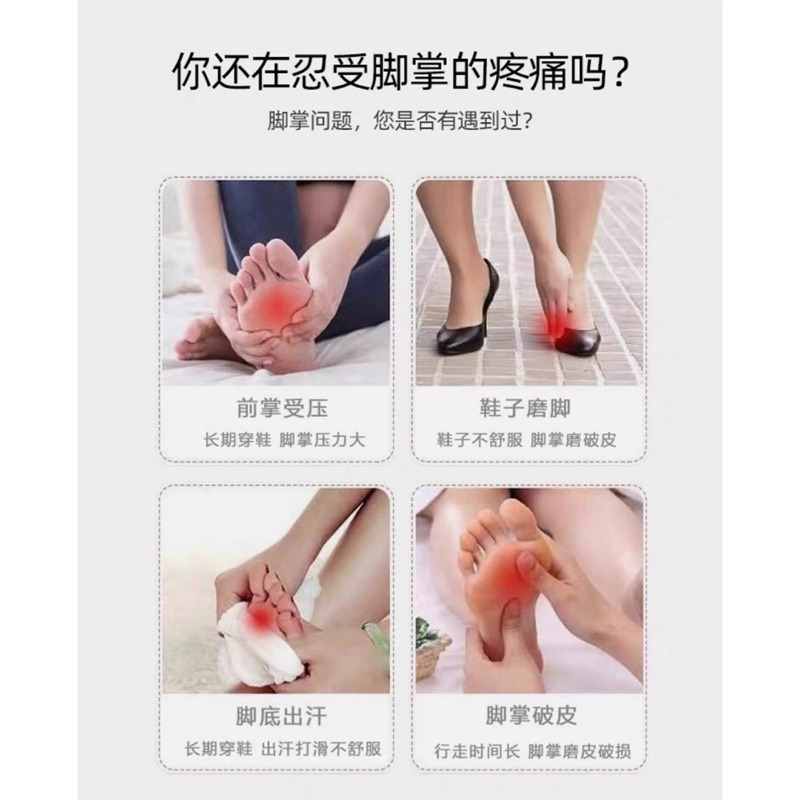 你还在忍受脚掌的疼痛吗？

脚掌问题，您是否有遇到过？

前掌受压

长期穿鞋 脚掌压力大

鞋子磨脚

鞋子不舒服 脚掌磨破皮

脚底出汗

长期穿鞋 出汗打滑不舒服

脚掌破皮

行走时间长 脚掌磨皮破损