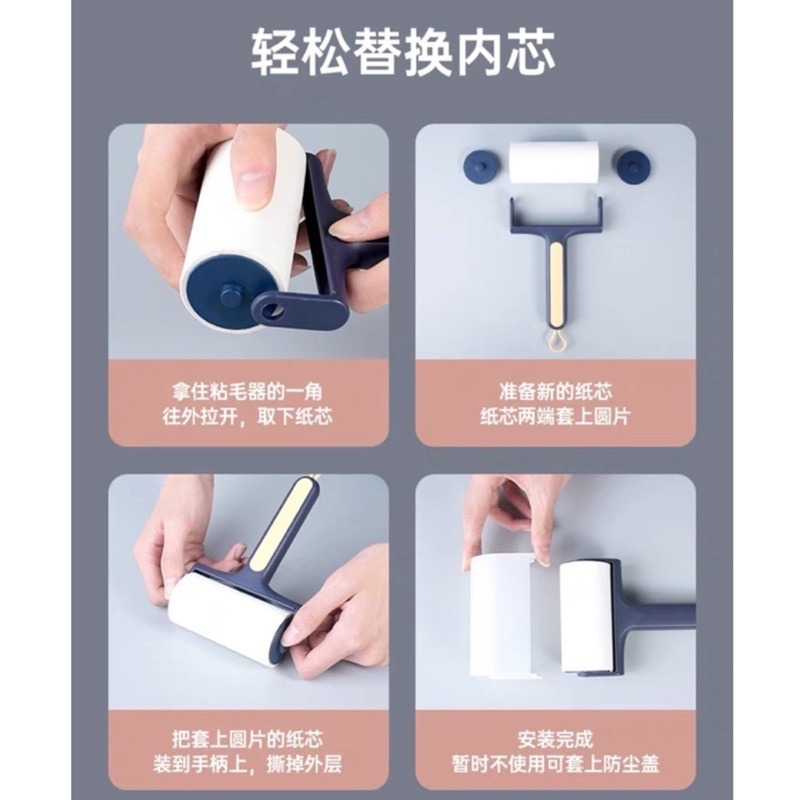 轻松替换内芯

拿住粘毛器的一角
往外拉开，取下纸芯

准备新的纸芯
纸芯两端套上圆片

把套上圆片的纸芯
装到手柄上，撕掉外层

安装完成
暂时不使用可套上防尘盖