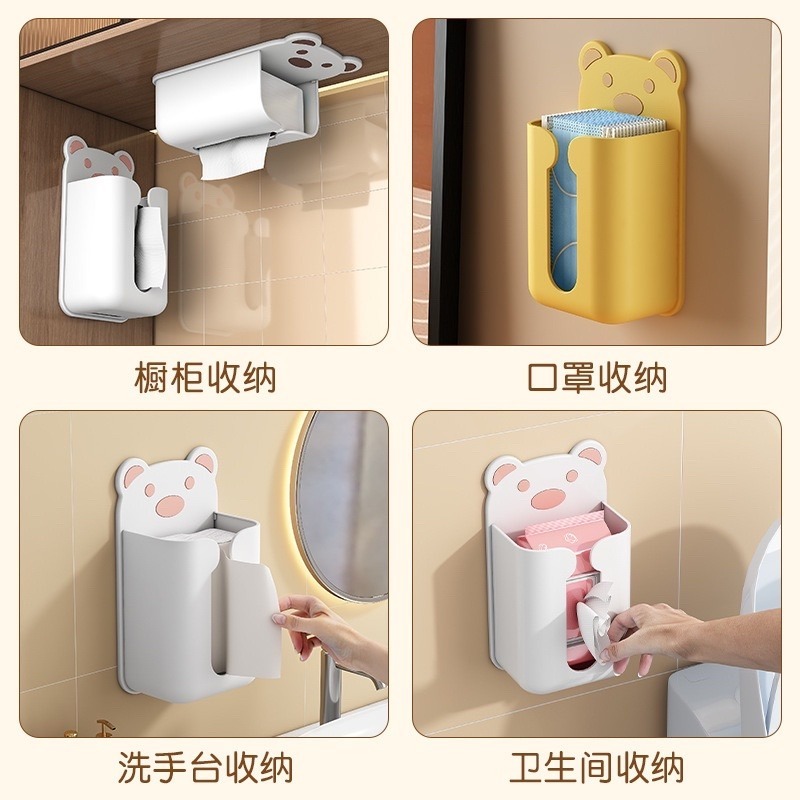 橱柜收纳

口罩收纳

洗手台收纳

卫生间收纳