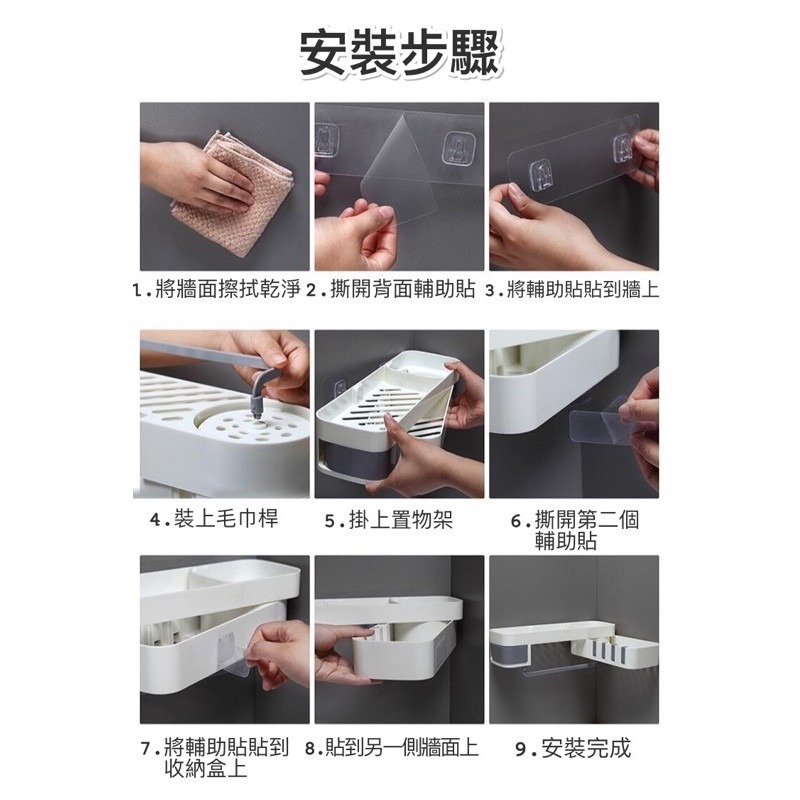 安裝步驟

1.將牆面擦拭乾淨

2.撕開背面輔助貼

3.將輔助貼貼到牆上

4.裝上毛巾桿

5.掛上置物架

6.撕開第二個輔助貼

7.將輔助貼貼到收納盒上

8.貼到另一側牆面上

9.安裝完成