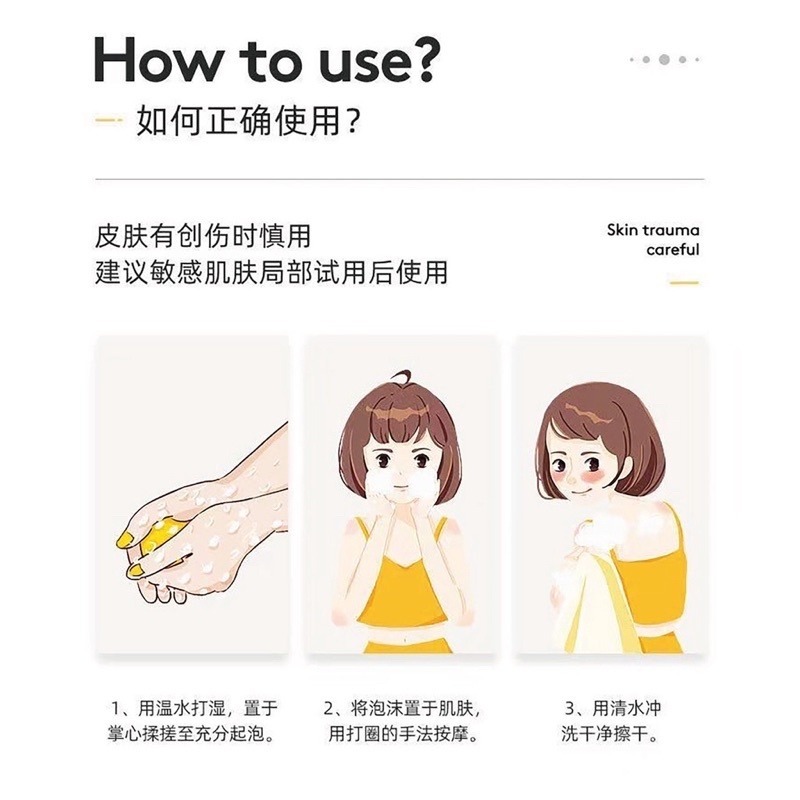 How to use?

如何正确使用？

皮肤有创伤时慎用
建议敏感肌肤局部试用后使用

Skin trauma careful

1、用温水打湿，置于掌心揉搓至充分起泡。

2、将泡沫置于肌肤，用打圈的手法按摩。

3、用清水冲洗干净擦干。