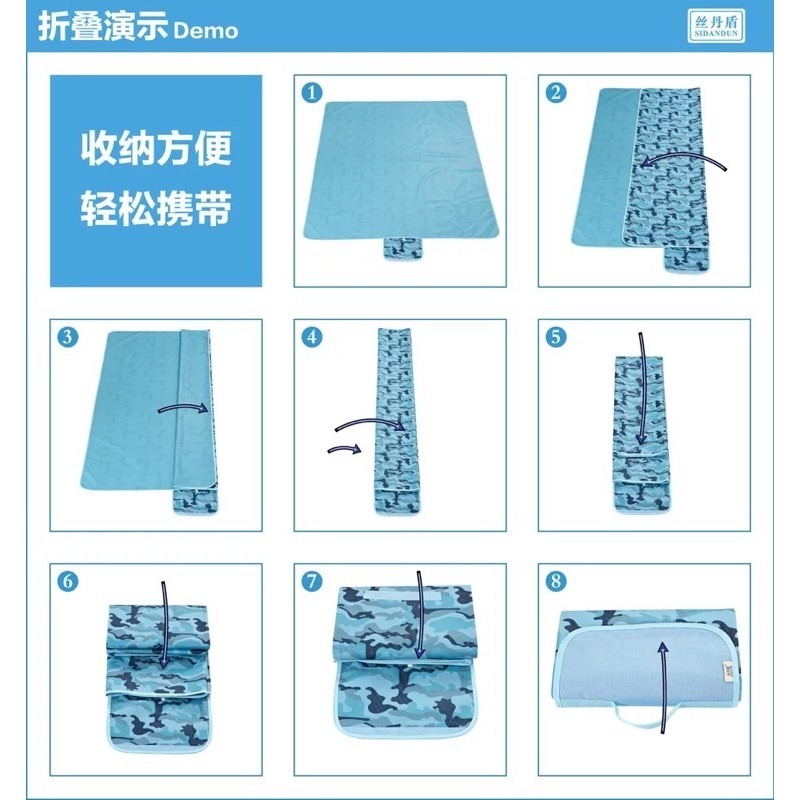 折叠演示 Demo

丝丹盾
SIDANDUN

收纳方便
轻松携带

1

2

3

4

5

6

7

8