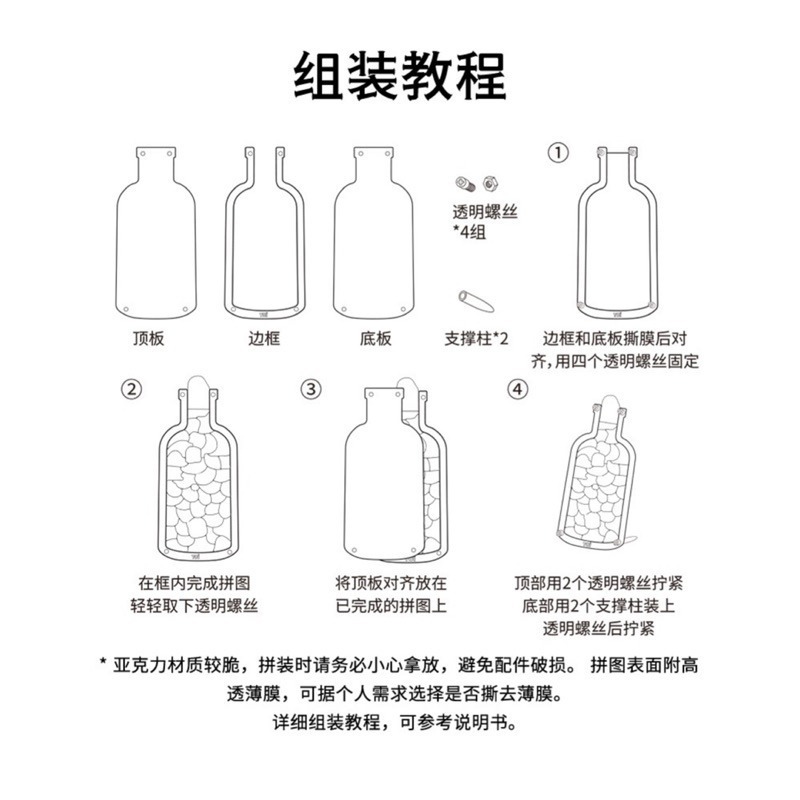 组装教程

顶板

边框

底板

透明螺丝
*4组

支撑柱*2

①
边框和底板撕膜后对齐，用四个透明螺丝固定

②
在框内完成拼图
轻轻取下透明螺丝

③
将顶板对齐放在
已完成的拼图上

④
顶部用2个透明螺丝拧紧
底部用2个支撑柱装上
透明螺丝后拧紧

* 亚克力材质较脆，拼装时请务必小心拿放，避免配件破损。 拼图表面附高透薄膜，可据个人需求选择是否撕去薄膜。
详细组装教程，可参考说明书。