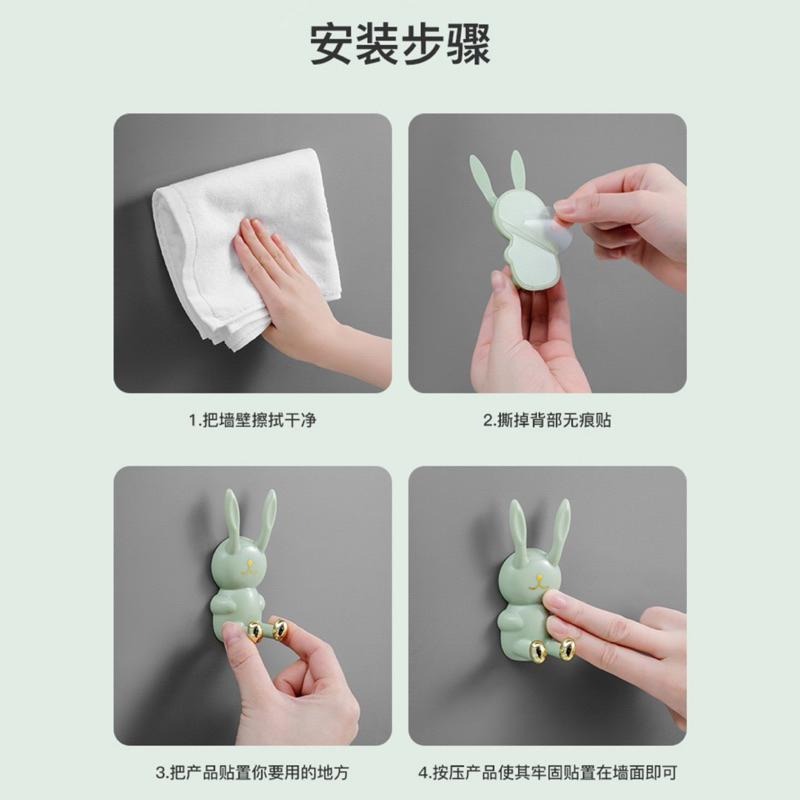 安装步骤

1.把墙壁擦拭干净

2.撕掉背部无痕贴

3.把产品贴置你要用的地方

4.按压产品使其牢固贴置在墙面即可