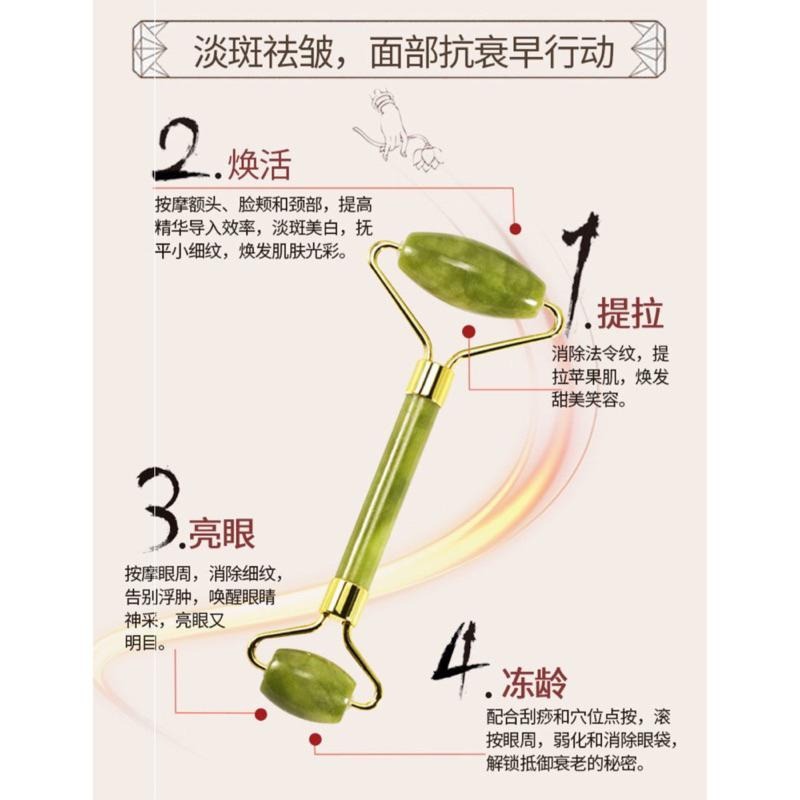 淡斑祛皱，面部抗衰早行动

2.焕活
按摩额头、脸颊和颈部，提高精华导入效率，淡斑美白，抚平小细纹，焕发肌肤光彩。

1.提拉
消除法令纹，提拉苹果肌，焕发甜美笑容。

3.亮眼
按摩眼周，消除细纹，告别浮肿，唤醒眼睛神采，亮眼又明目。

4.冻龄
配合刮痧和穴位点按，滚按眼周，弱化和消除眼袋，解锁抵御衰老的秘密。