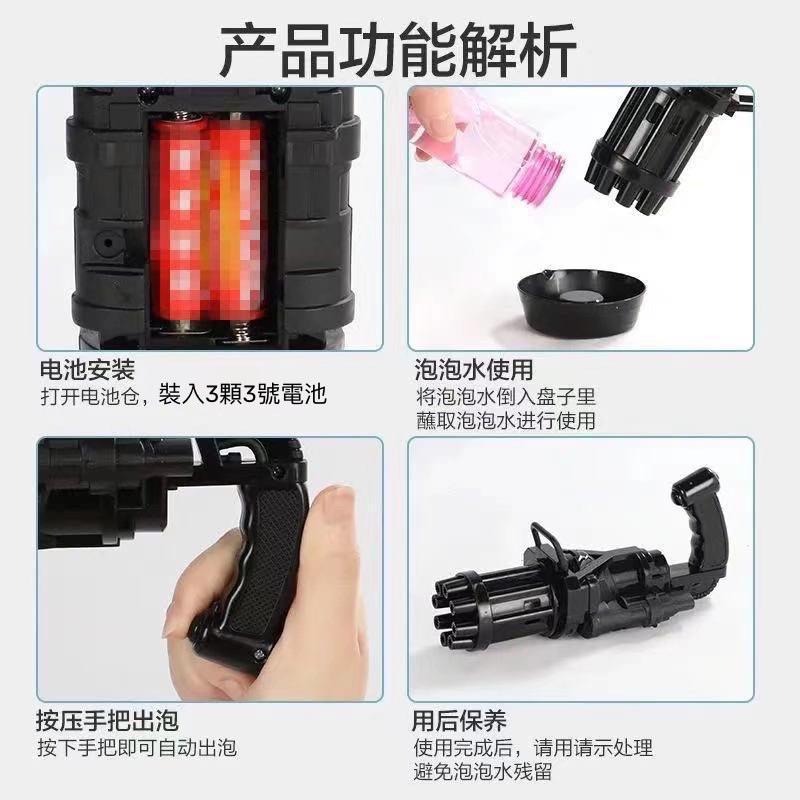 产品功能解析

电池安装
打开电池仓，装入3顆3號電池

泡泡水使用
将泡泡水倒入盘子里
蘸取泡泡水进行使用

按压手把出泡
按下手把即可自动出泡

用后保养
使用完成后，请用请示处理
避免泡泡水残留