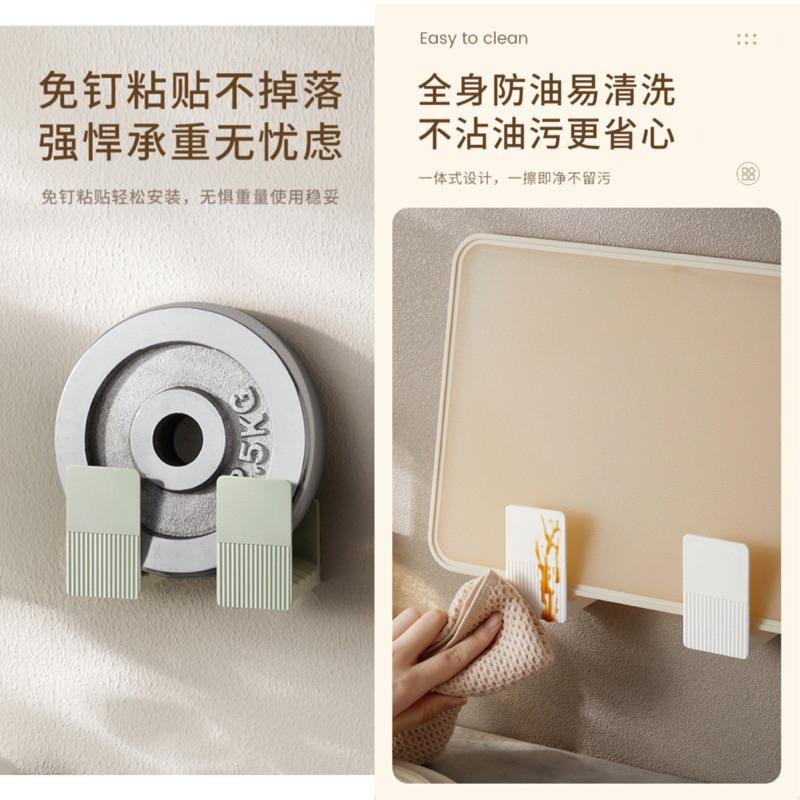 免钉粘贴不掉落
强悍承重无忧虑

免钉粘贴轻松安装，无惧重量使用稳妥

2.5KG

Easy to clean

全身防油易清洗
不沾油污更省心

一体式设计，一擦即净不留污