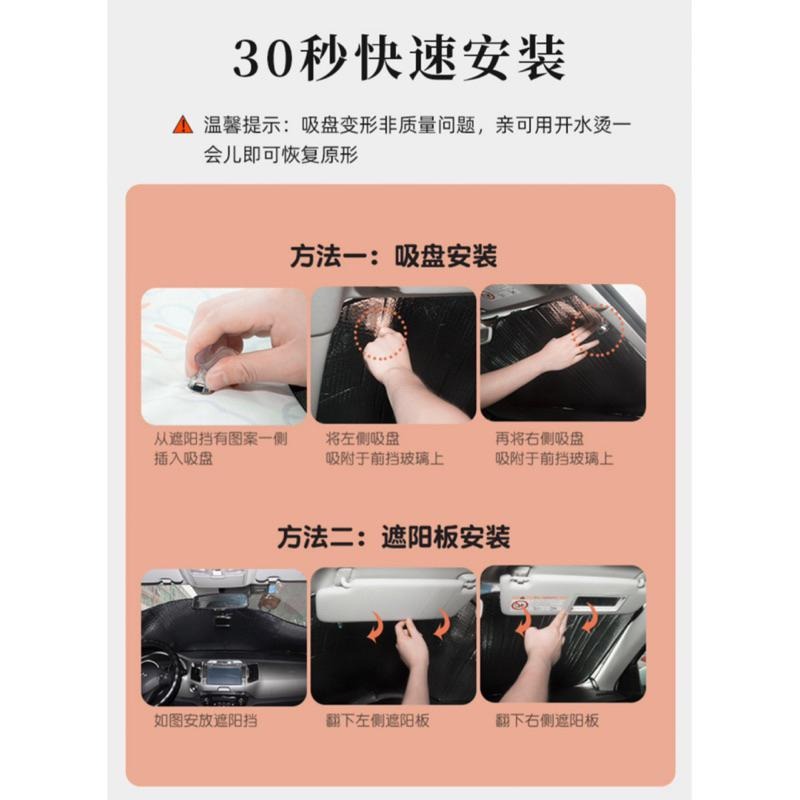 30秒快速安装

温馨提示：吸盘变形非质量问题，亲可用开水烫一会儿即可恢复原形

方法一：吸盘安装

从遮阳挡有图案一侧插入吸盘

将左侧吸盘吸附于前挡玻璃上

再将右侧吸盘吸附于前挡玻璃上

方法二：遮阳板安装

如图安放遮阳挡

翻下左侧遮阳板

翻下右侧遮阳板