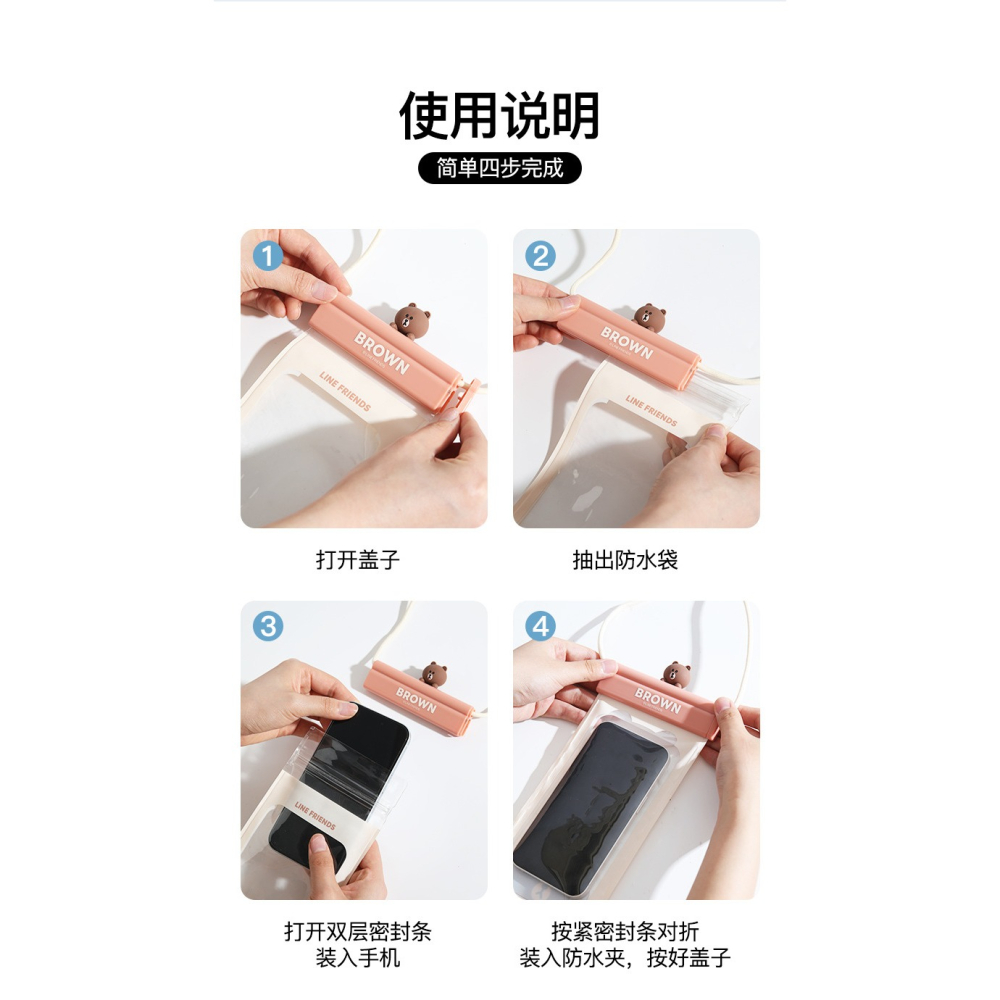 使用说明
简单四步完成

1
BROWN
LINE FRIENDS
打开盖子

2
BROWN
LINE FRIENDS
抽出防水袋

3
BROWN
LINE FRIENDS
打开双层密封条
装入手机

4
BROWN
按紧密封条对折
装入防水夹，按好盖子