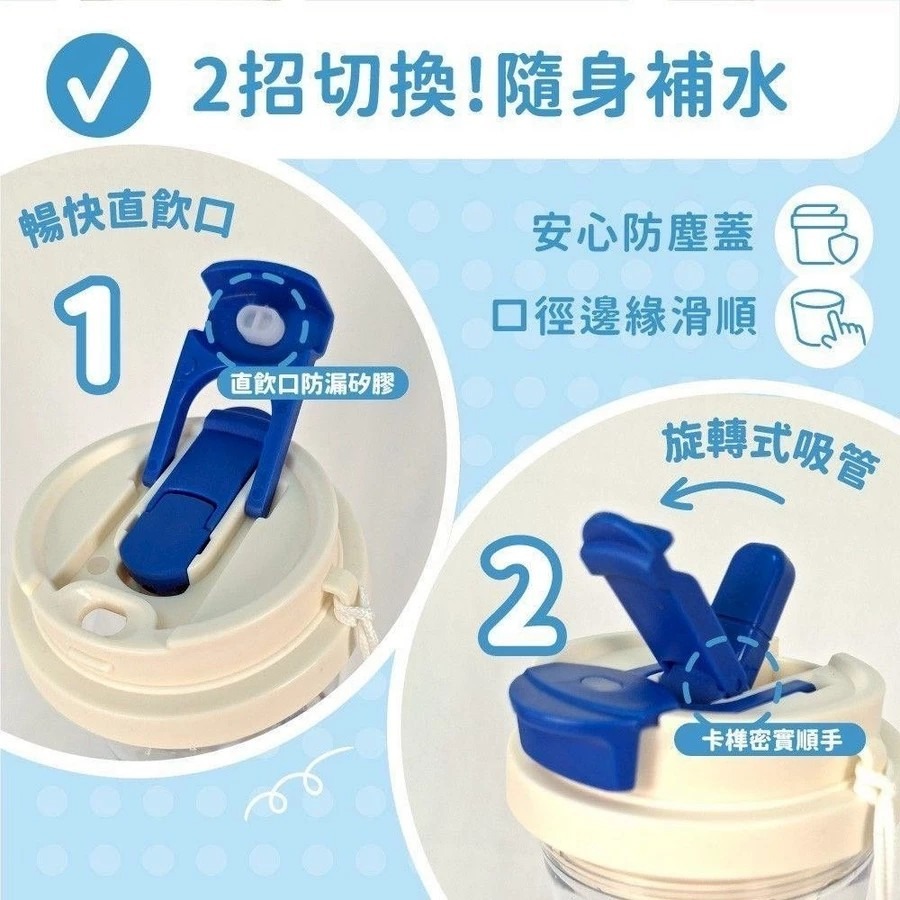 2招切換!隨身補水

暢快直飲口

1

直飲口防漏矽膠

安心防塵蓋

口徑邊緣滑順

旋轉式吸管

2

卡榫密實順手