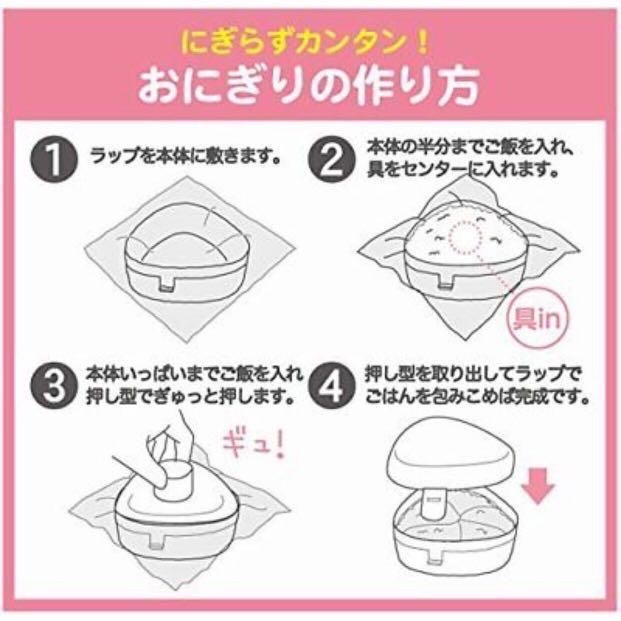 にぎらずカンタン！
おにぎりの作り方

1 ラップを本体に敷きます。

2 本体の半分までご飯を入れ、具をセンターに入れます。

具in

3 本体いっぱいまでご飯を入れ押し型でぎゅっと押します。

ギュ！

4 押し型を取り出してラップでごはんを包みこめば完成です。