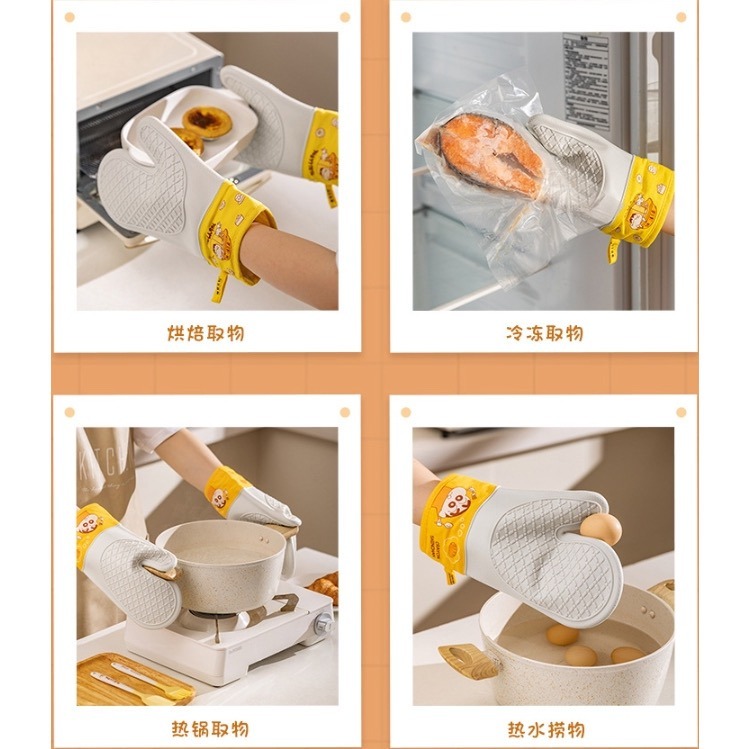 烘焙取物

冷冻取物

热锅取物

热水捞物