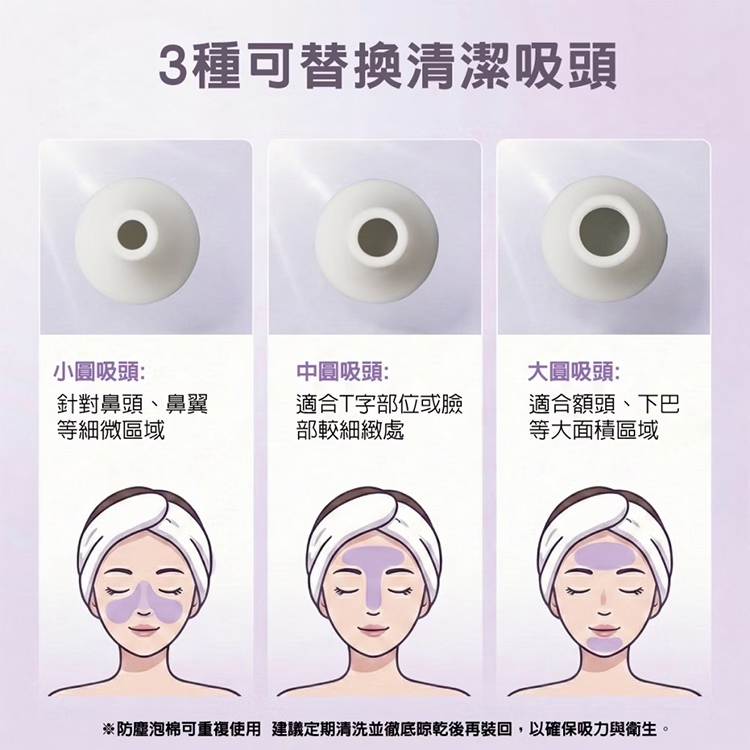 3種可替換清潔吸頭

小圓吸頭:
針對鼻頭、鼻翼等細微區域

中圓吸頭:
適合T字部位或臉部較細緻處

大圓吸頭:
適合額頭、下巴等大面積區域

※防塵泡棉可重複使用 建議定期清洗並徹底晾乾後再裝回，以確保吸力與衛生。