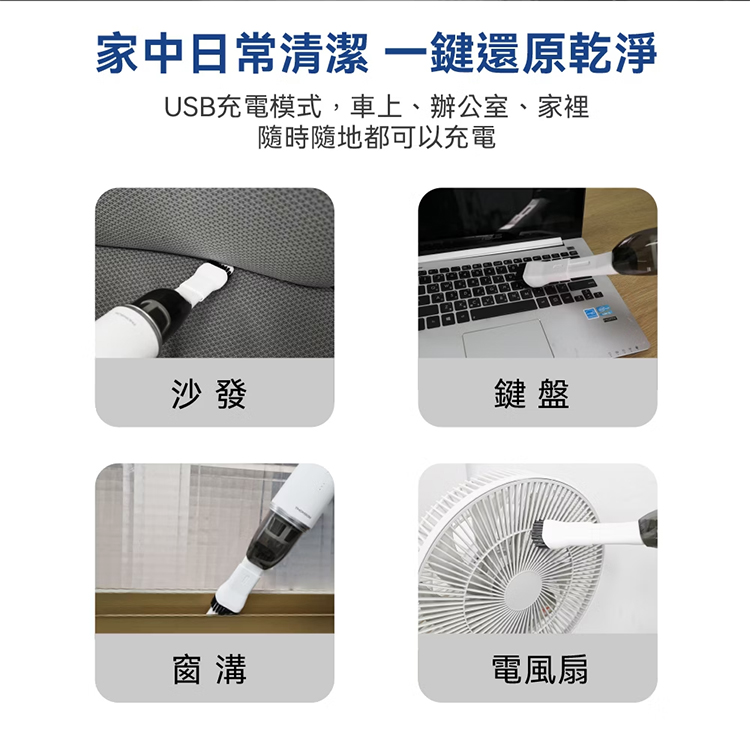 家中日常清潔 一鍵還原乾淨

USB充電模式，車上、辦公室、家裡
隨時隨地都可以充電

沙 發

鍵 盤

窗 溝

電風扇