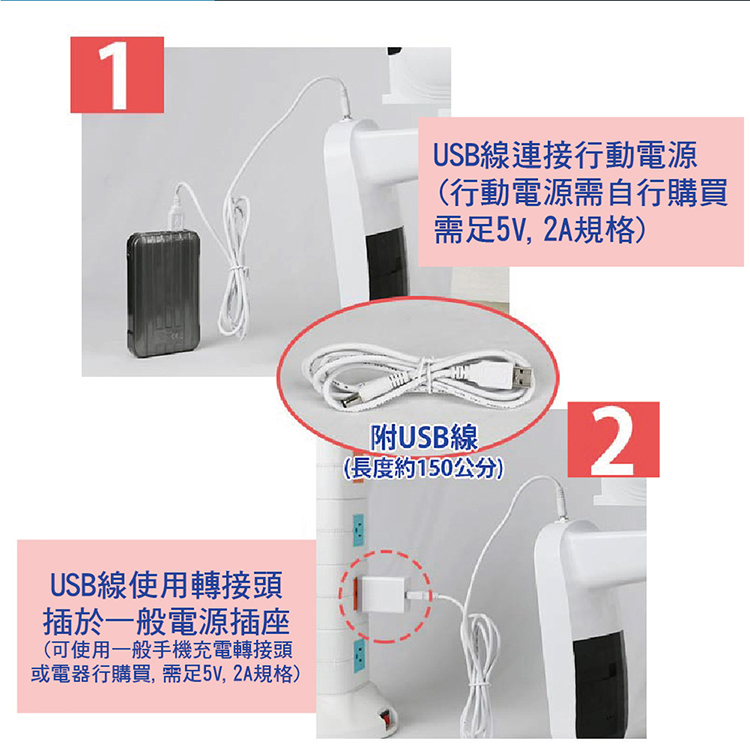 1

USB線連接行動電源
(行動電源需自行購買
需足5V, 2A規格)

附USB線
(長度約150公分)

2

USB線使用轉接頭
插於一般電源插座
(可使用一般手機充電轉接頭
或電器行購買, 需足5V, 2A規格)