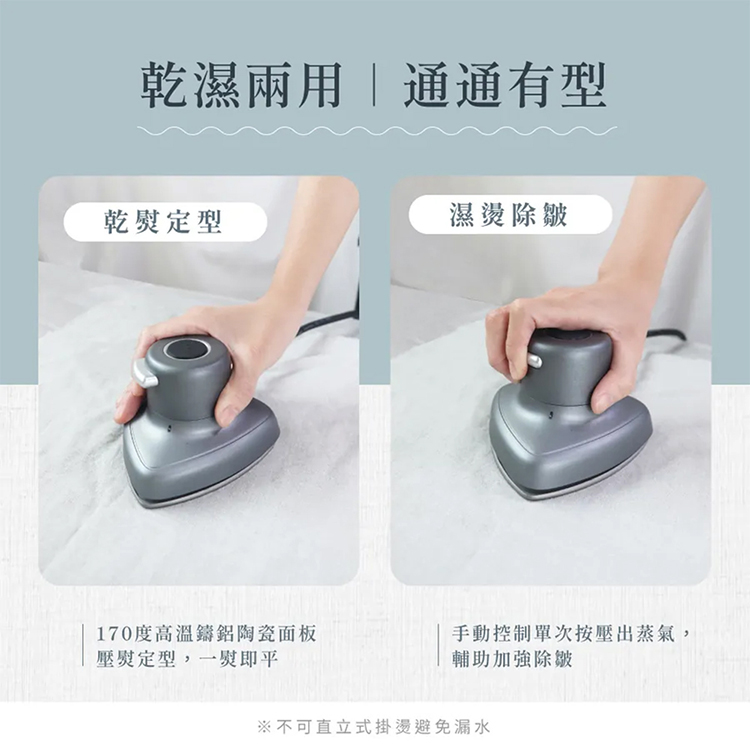 乾濕兩用 | 通通有型

乾熨定型

濕燙除皺

170度高溫鑄鋁陶瓷面板
壓熨定型，一熨即平

手動控制單次按壓出蒸氣，
輔助加強除皺

※不可直立式掛燙避免漏水