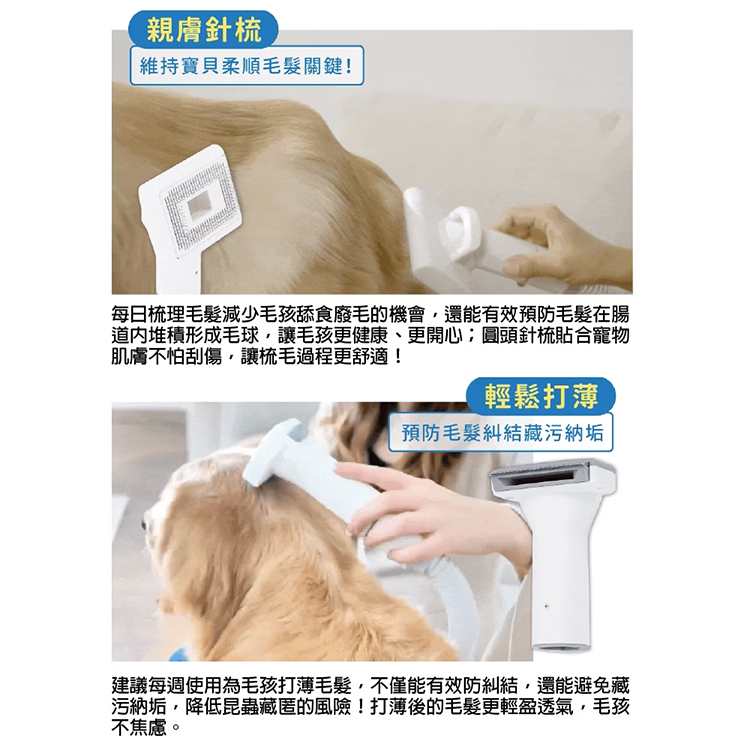 親膚針梳
維持寶貝柔順毛髮關鍵!

每日梳理毛髮減少毛孩舔食廢毛的機會，還能有效預防毛髮在腸道內堆積形成毛球，讓毛孩更健康、更開心；圓頭針梳貼合寵物肌膚不怕刮傷，讓梳毛過程更舒適！

輕鬆打薄
預防毛髮糾結藏污納垢

建議每週使用為毛孩打薄毛髮，不僅能有效防糾結，還能避免藏污納垢，降低昆蟲藏匿的風險！打薄後的毛髮更輕盈透氣，毛孩不焦慮。