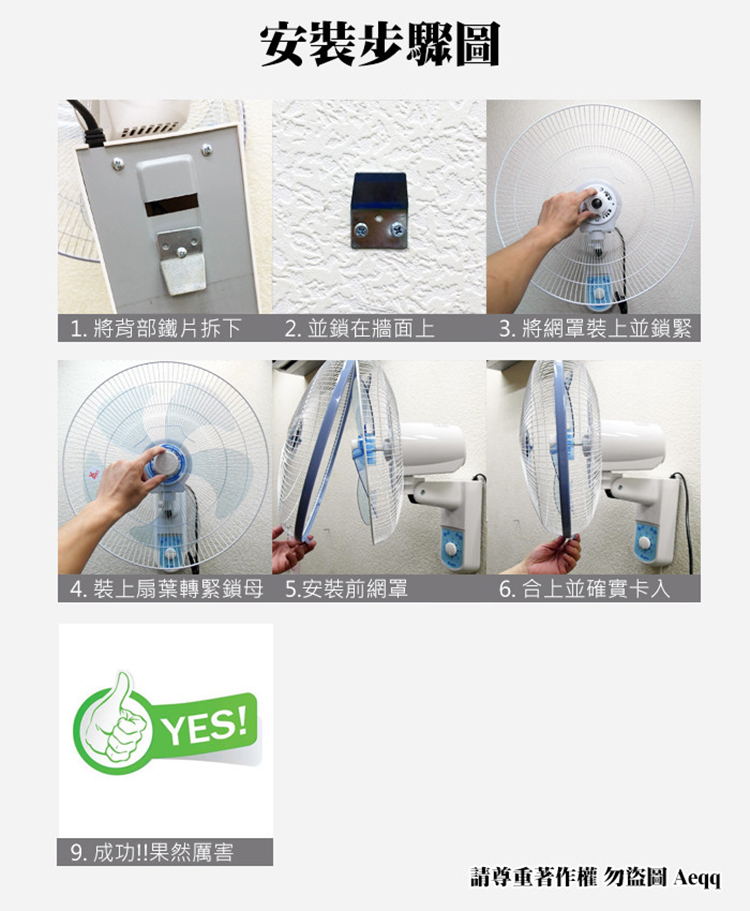 安裝步驟圖

1. 將背部鐵片拆下

2. 並鎖在牆面上

3. 將網罩裝上並鎖緊

4. 裝上扇葉轉緊鎖母

5.安裝前網罩

6. 合上並確實卡入

YES!

9. 成功!!果然厲害

請尊重著作權 勿盜圖 Aeqq