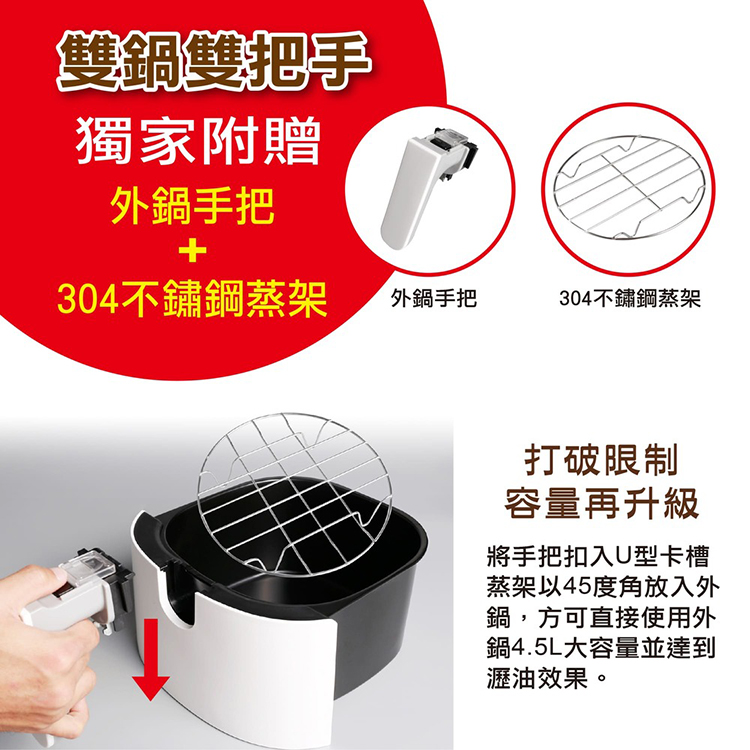 雙鍋雙把手

獨家附贈

外鍋手把

+

304不鏽鋼蒸架

外鍋手把

304不鏽鋼蒸架

打破限制
容量再升級

將手把扣入U型卡槽蒸架以45度角放入外鍋，方可直接使用外鍋4.5L大容量並達到瀝油效果。