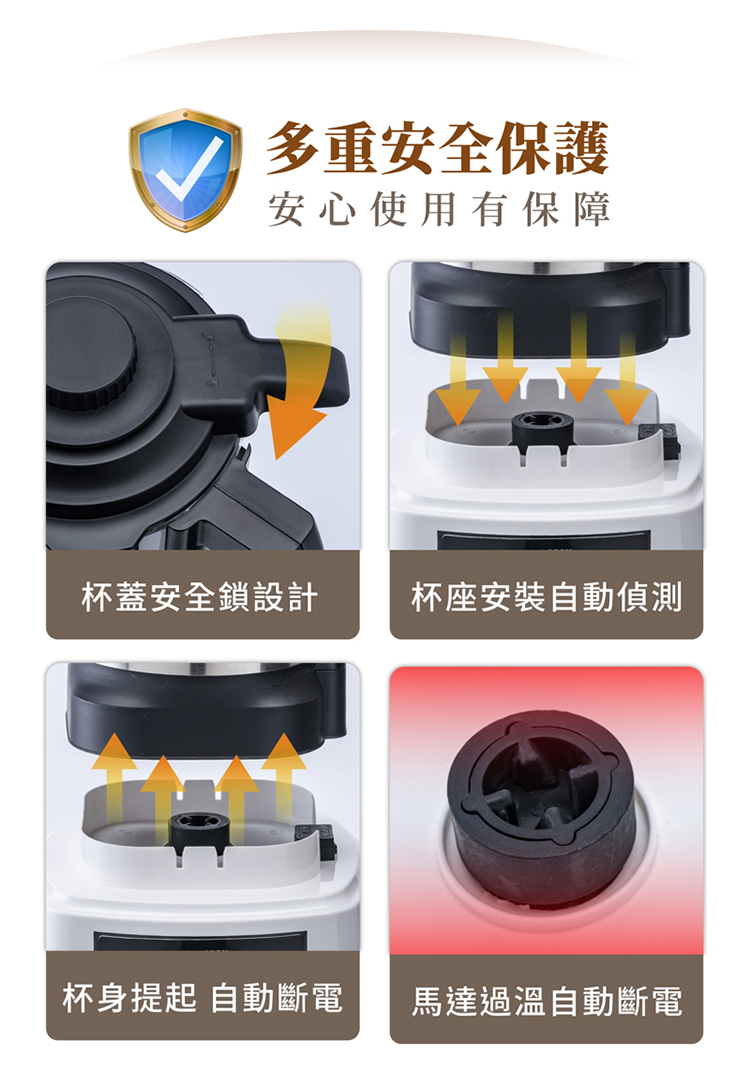 多重安全保護
安心使用有保障

杯蓋安全鎖設計

杯座安裝自動偵測

杯身提起 自動斷電

馬達過溫自動斷電