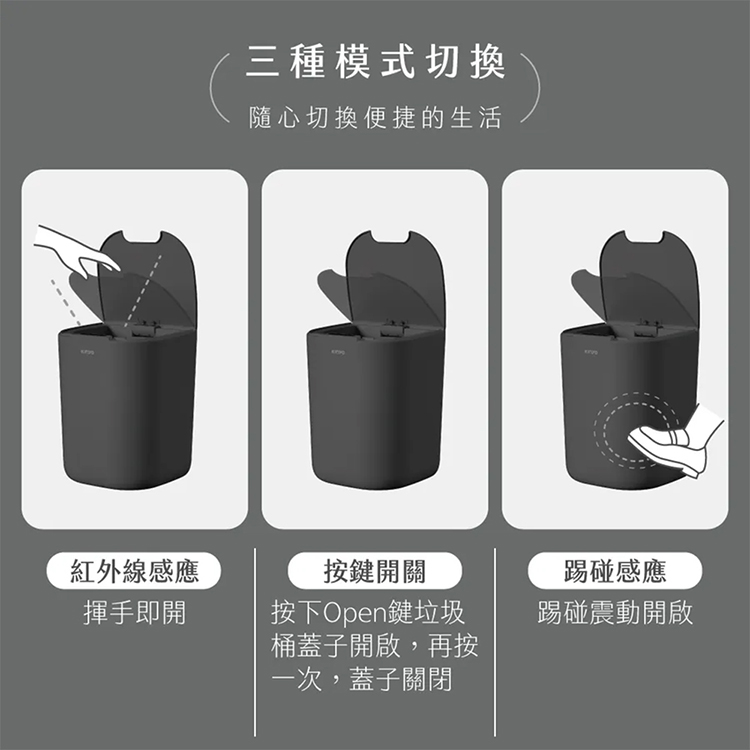 三種模式切換
隨心切換便捷的生活

紅外線感應
揮手即開

按鍵開關
按下Open鍵垃圾桶蓋子開啟，再按一次，蓋子關閉

踢碰感應
踢碰震動開啟