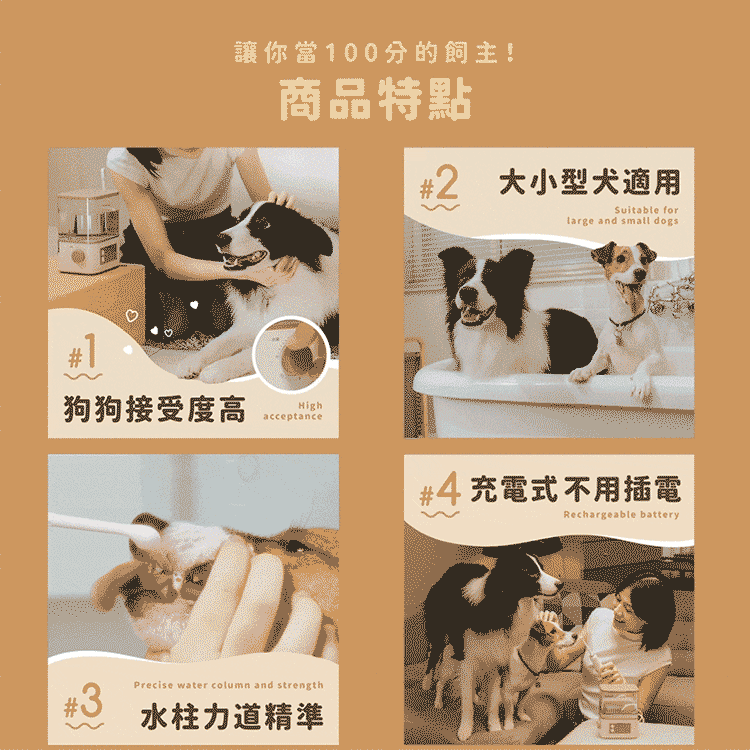 讓你當100分的飼主！
商品特點

#1
狗狗接受度高
High acceptance

#2
大小型犬適用
Suitable for large and small dogs

#3
Precise water column and strength
水柱力道精準

#4
充電式不用插電
Rechargeable battery