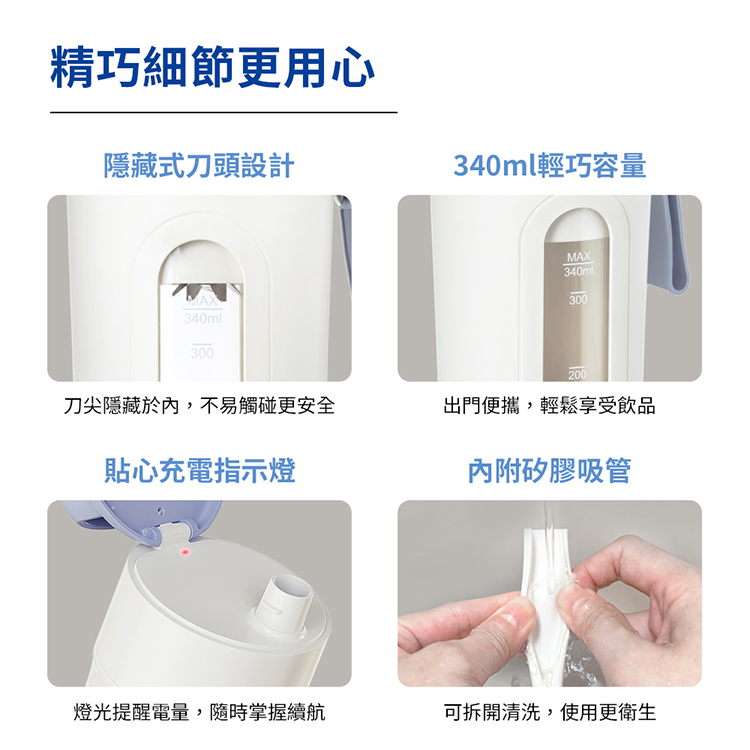 精巧細節更用心

隱藏式刀頭設計

MAX
340ml
300

刀尖隱藏於內，不易觸碰更安全

340ml輕巧容量

MAX
340ml
300
200

出門便攜，輕鬆享受飲品

貼心充電指示燈

燈光提醒電量，隨時掌握續航

內附矽膠吸管

可拆開清洗，使用更衛生