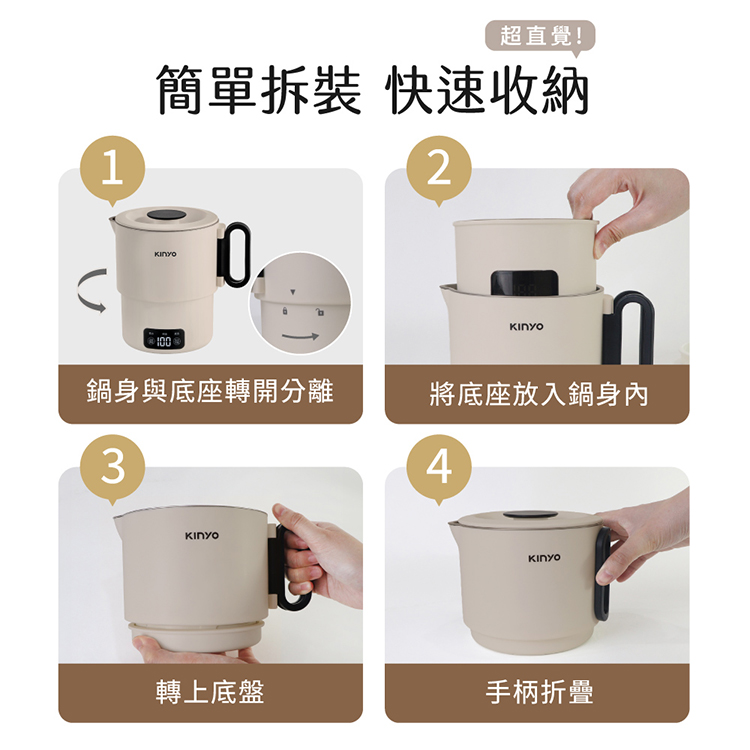 超直覺!

簡單拆裝 快速收納

1

KINYO

100

鍋身與底座轉開分離

2

KINYO

將底座放入鍋身內

3

KINYO

轉上底盤

4

KINYO

手柄折疊